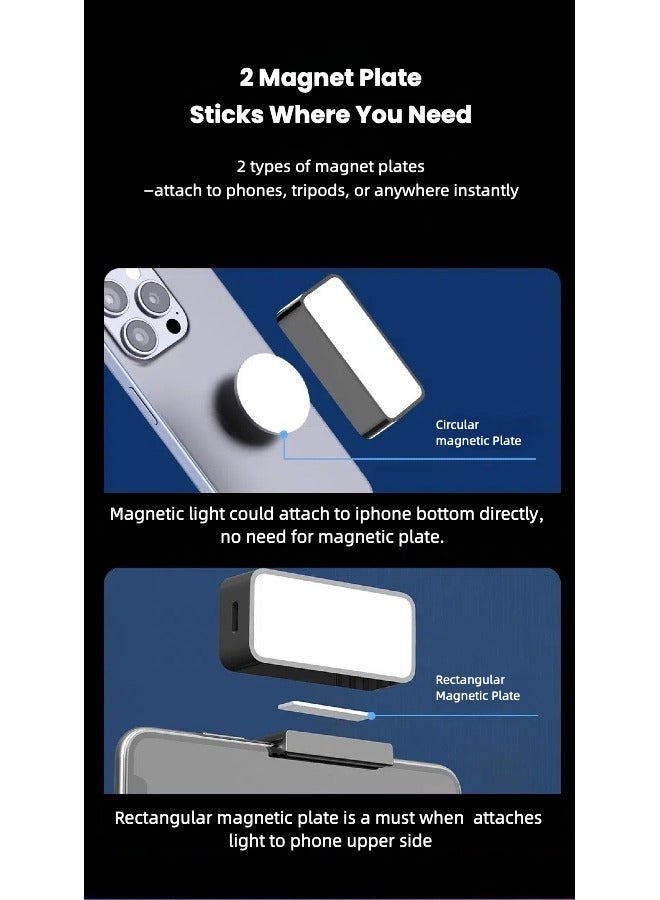 2 Magnet Plate
Sticks Where You Need

2 types of magnet plates
–attach to phones, tripods, or anywhere instantly

Circular
magnetic Plate

Magnetic light could attach to iphone bottom directly, no need for magnetic plate.

Rectangular
Magnetic Plate

Rectangular magnetic plate is a must when attaches light to phone upper side