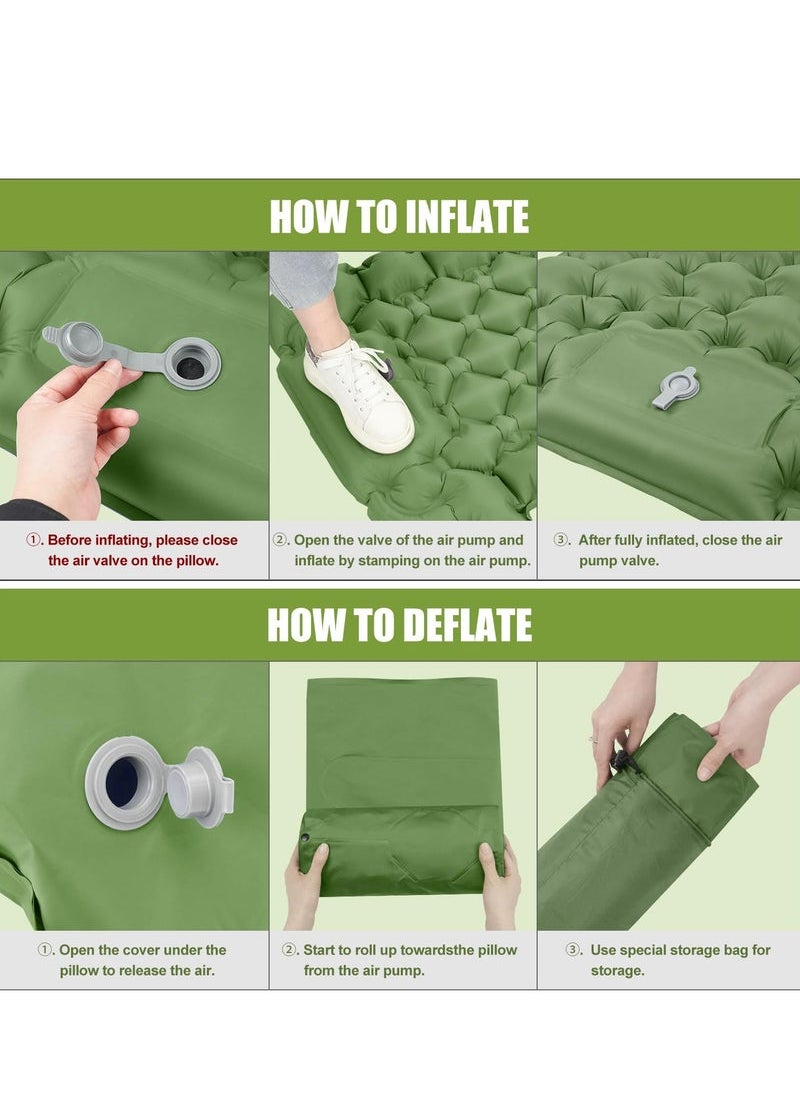 HOW TO INFLATE

①. Before inflating, please close the air valve on the pillow.

②. Open the valve of the air pump and inflate by stamping on the air pump.

③. After fully inflated, close the air pump valve.

HOW TO DEFLATE

①. Open the cover under the pillow to release the air.

②. Start to roll up towardsthe pillow from the air pump.

③. Use special storage bag for storage.