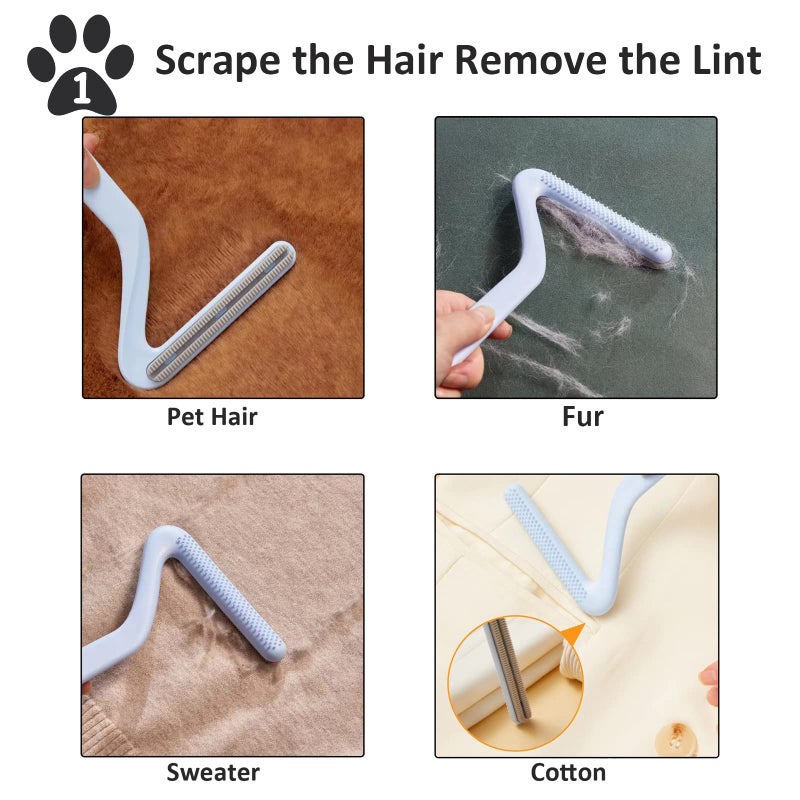 1 Scrape the Hair Remove the Lint

Pet Hair

Fur

Sweater

Cotton