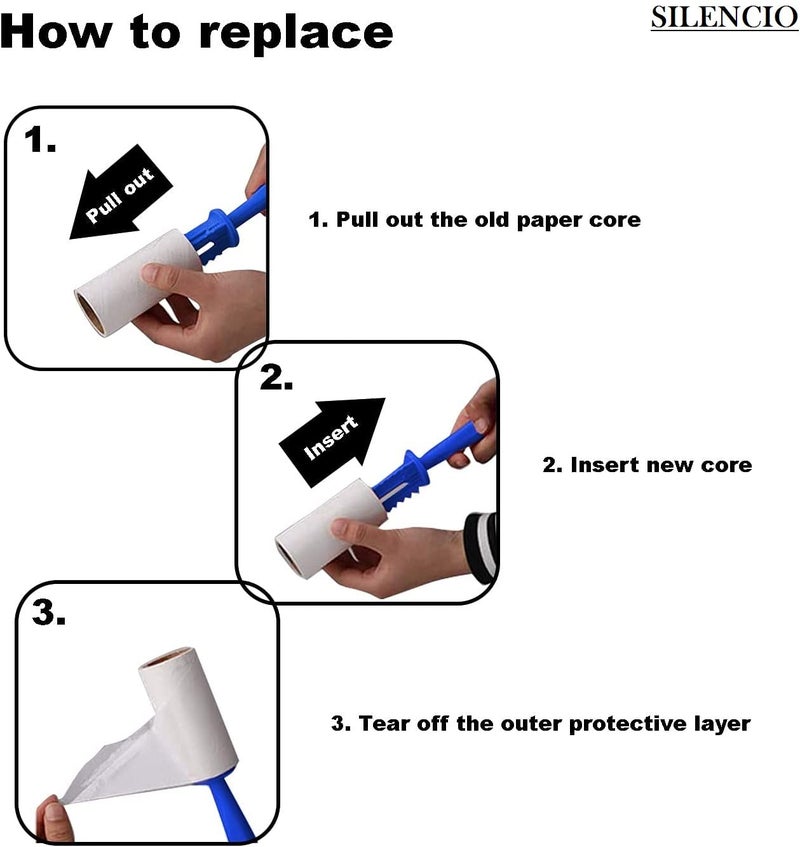 How to replace

SILENCIO

1.

Pull out

1. Pull out the old paper core

2.

Insert

2. Insert new core

3.

3. Tear off the outer protective layer