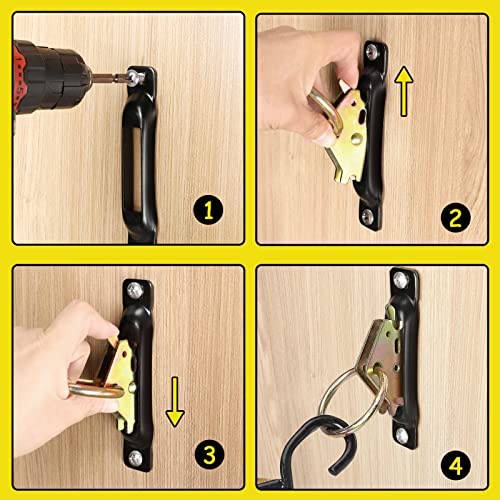 1

2

3

4