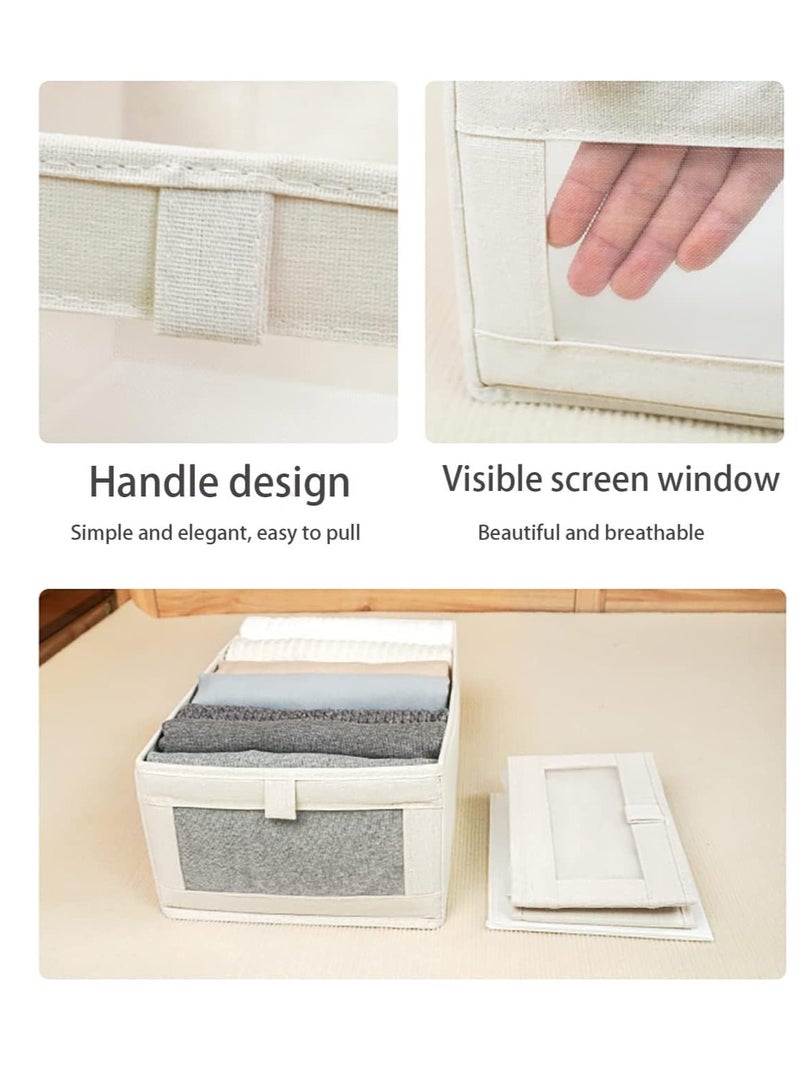 Handle design

Simple and elegant, easy to pull

Visible screen window

Beautiful and breathable