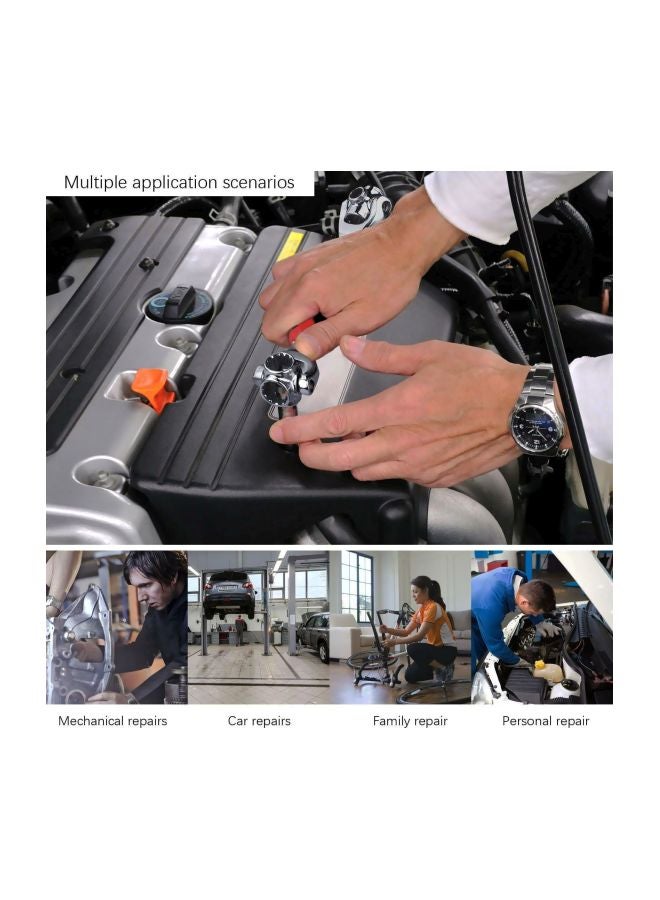 Multiple application scenarios

Mechanical repairs

Car repairs

Family repair

Personal repair