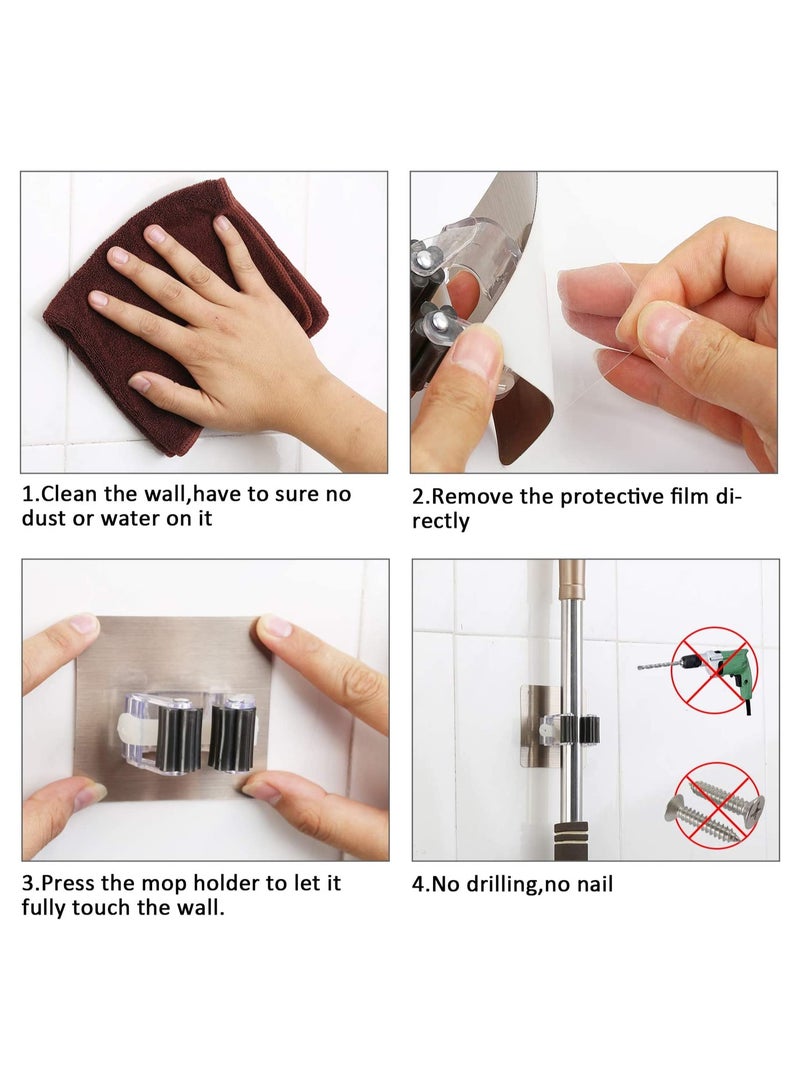 1.Clean the wall,have to sure no dust or water on it

2.Remove the protective film directly

3.Press the mop holder to let it fully touch the wall.

4.No drilling,no nail