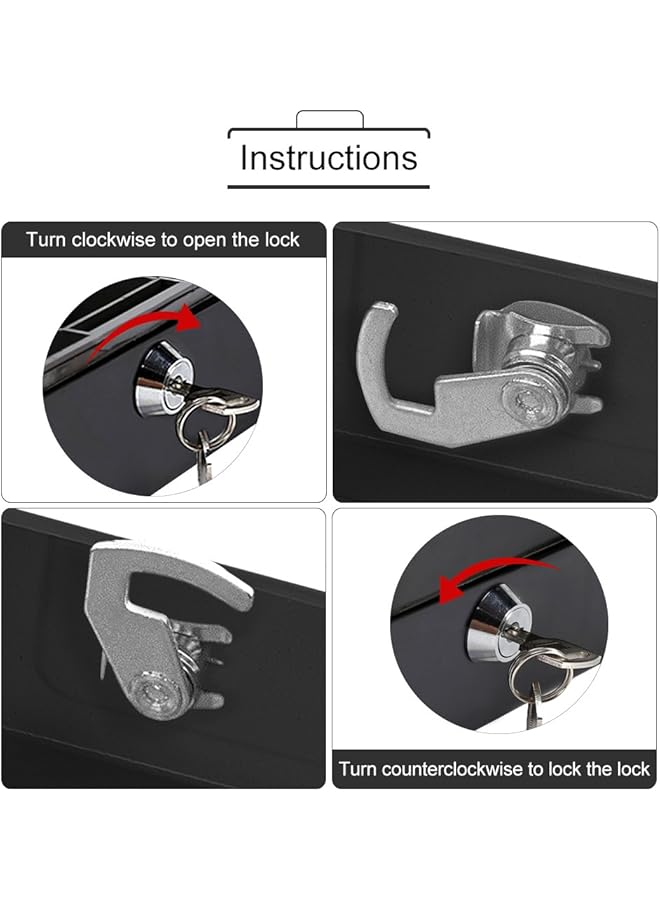 Instructions

Turn clockwise to open the lock

Turn counterclockwise to lock the lock