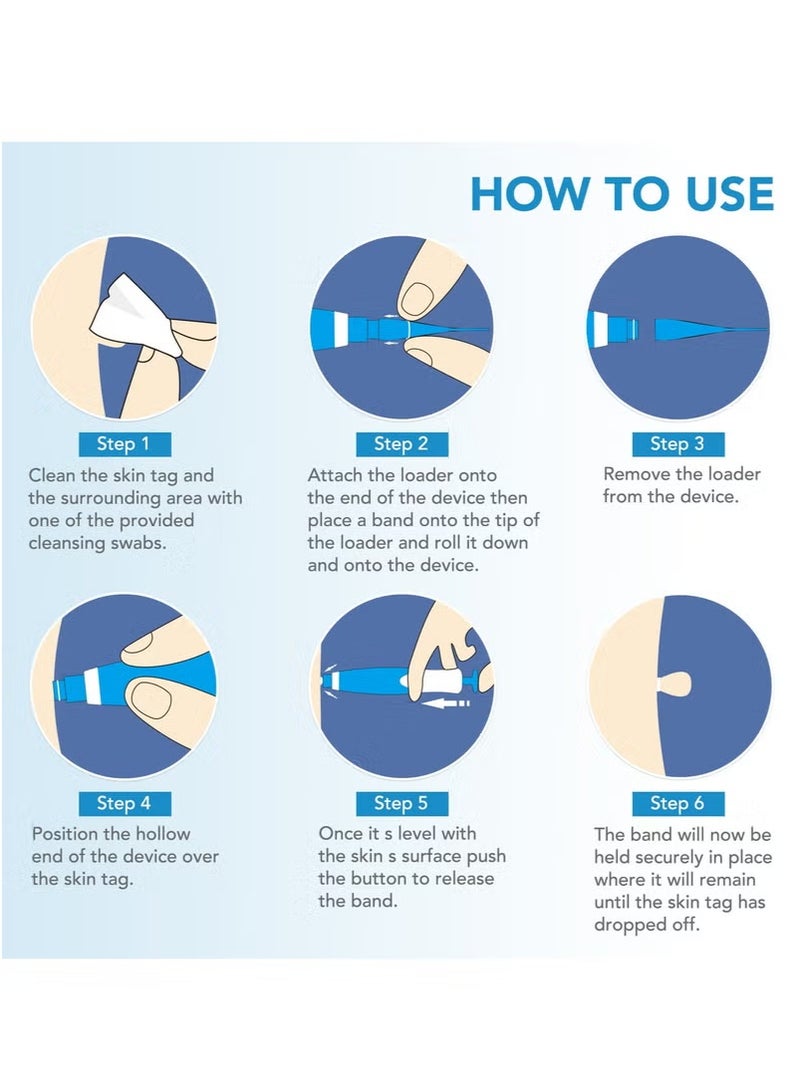 HOW TO USE

Step 1
Clean the skin tag and the surrounding area with one of the provided cleansing swabs.

Step 2
Attach the loader onto the end of the device then place a band onto the tip of the loader and roll it down and onto the device.

Step 3
Remove the loader from the device.

Step 4
Position the hollow end of the device over the skin tag.

Step 5
Once it s level with the skin s surface push the button to release the band.

Step 6
The band will now be held securely in place where it will remain until the skin tag has dropped off.