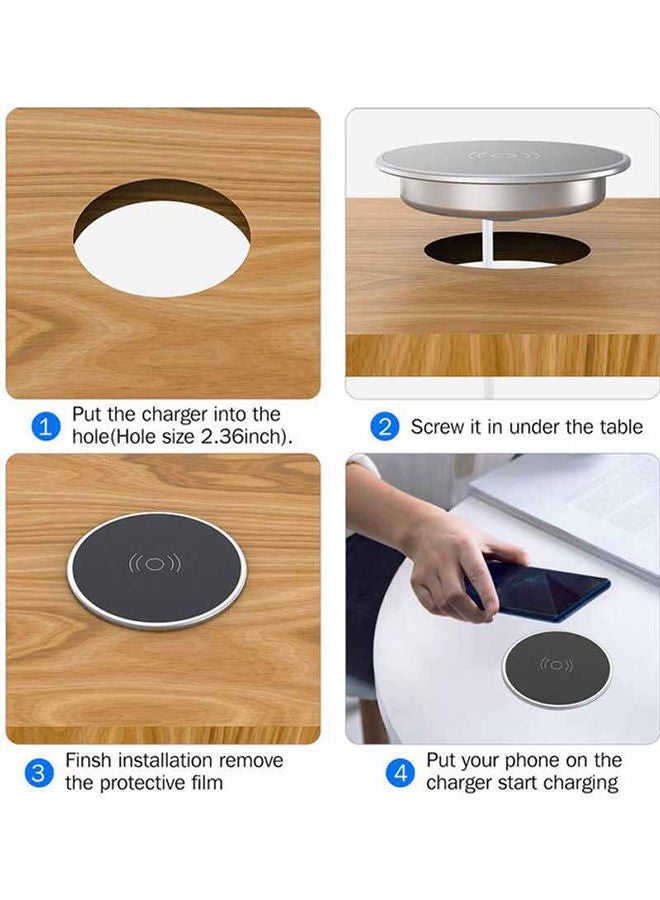 1 Put the charger into the hole(Hole size 2.36inch).

2 Screw it in under the table

3 Finsh installation remove the protective film

4 Put your phone on the charger start charging