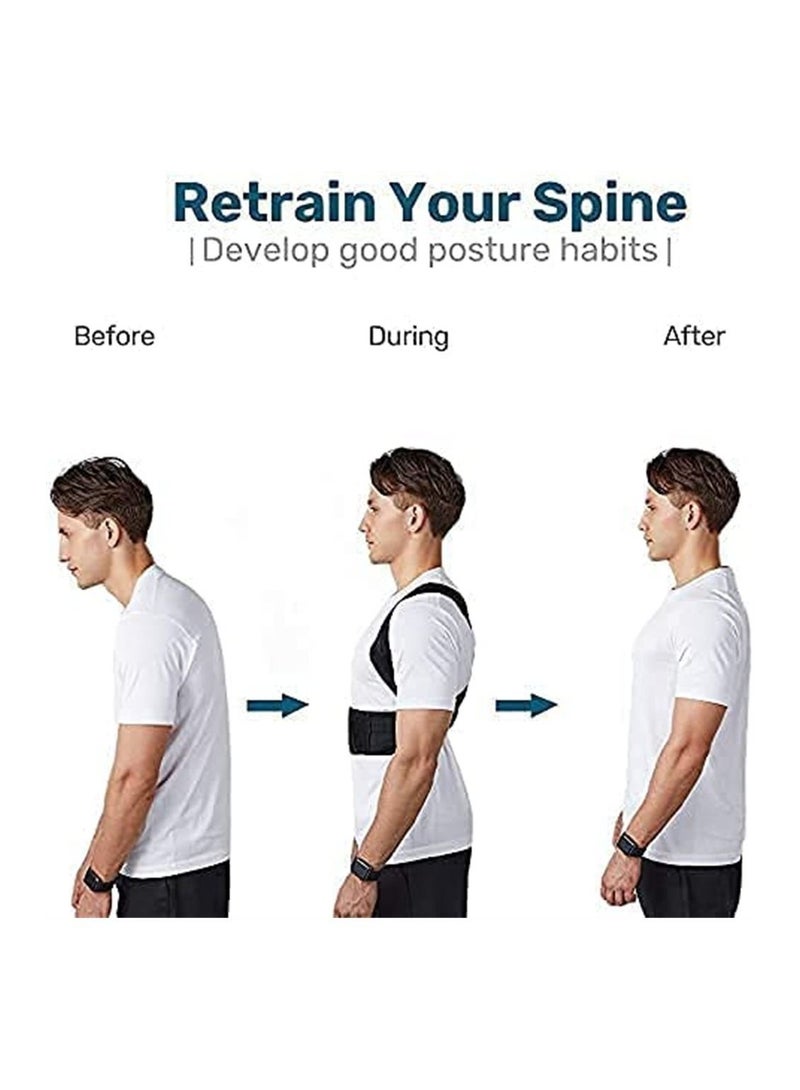 Retrain Your Spine
| Develop good posture habits |

Before

During

After