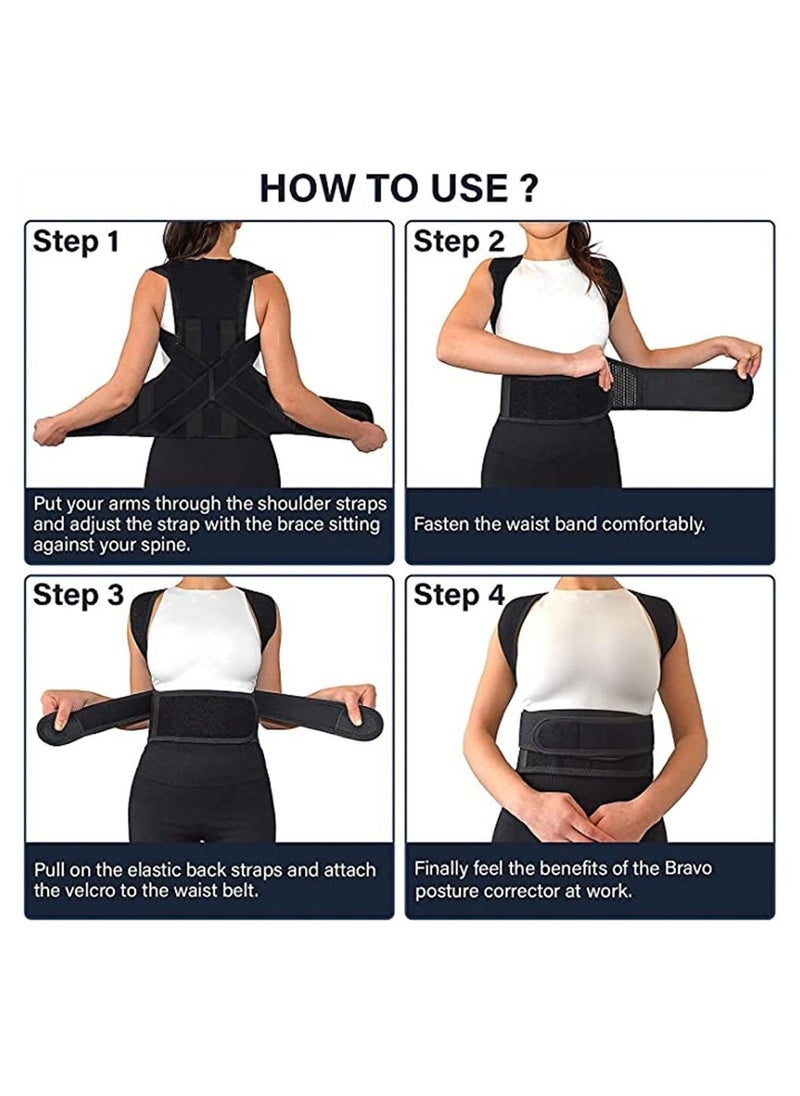 HOW TO USE ?

Step 1

Put your arms through the shoulder straps and adjust the strap with the brace sitting against your spine.

Step 2

Fasten the waist band comfortably.

Step 3

Pull on the elastic back straps and attach the velcro to the waist belt.

Step 4

Finally feel the benefits of the Bravo posture corrector at work.