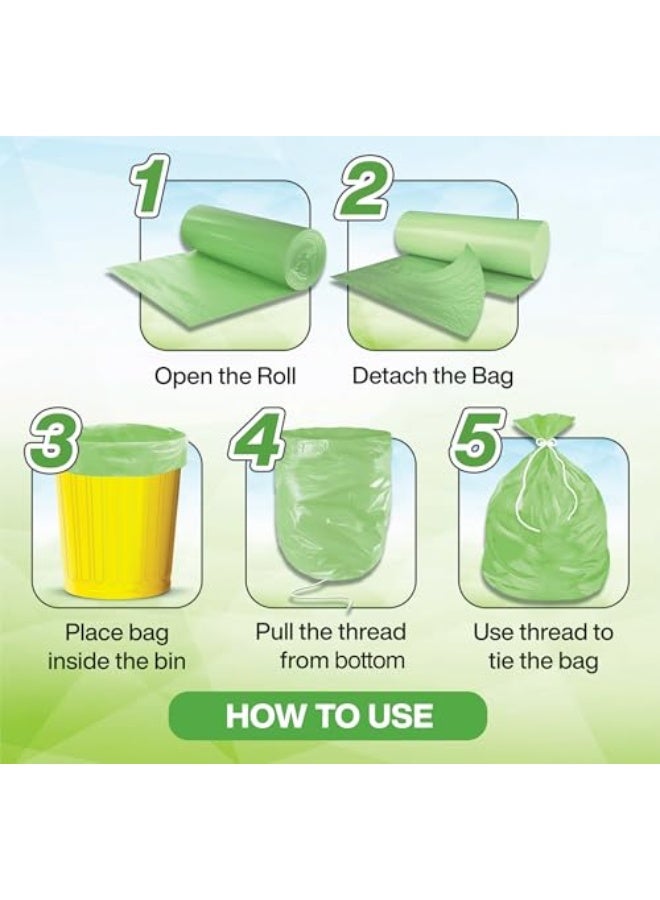 1
Open the Roll

2
Detach the Bag

3
Place bag inside the bin

4
Pull the thread from bottom

5
Use thread to tie the bag

HOW TO USE