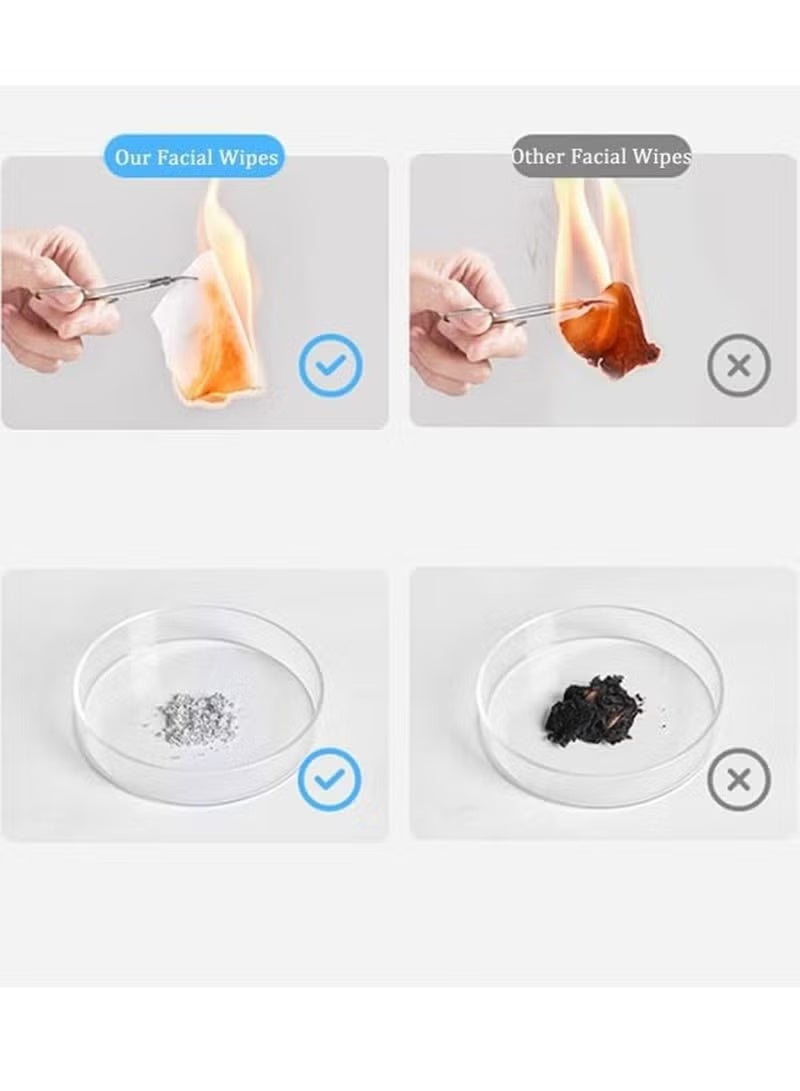 Our Facial Wipes

Other Facial Wipes