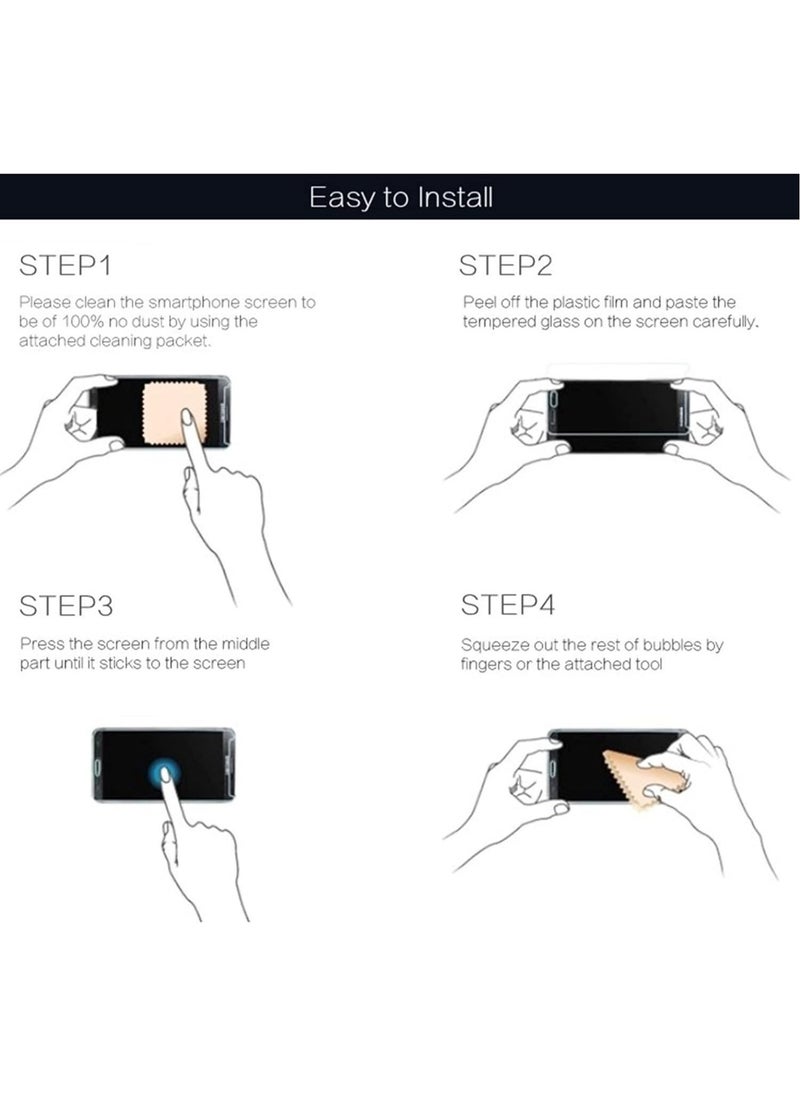 Easy to Install

STEP1

Please clean the smartphone screen to be of 100% no dust by using the attached cleaning packet.

STEP2

Peel off the plastic film and paste the tempered glass on the screen carefully.

STEP3

Press the screen from the middle part until it sticks to the screen

STEP4

Squeeze out the rest of bubbles by fingers or the attached tool