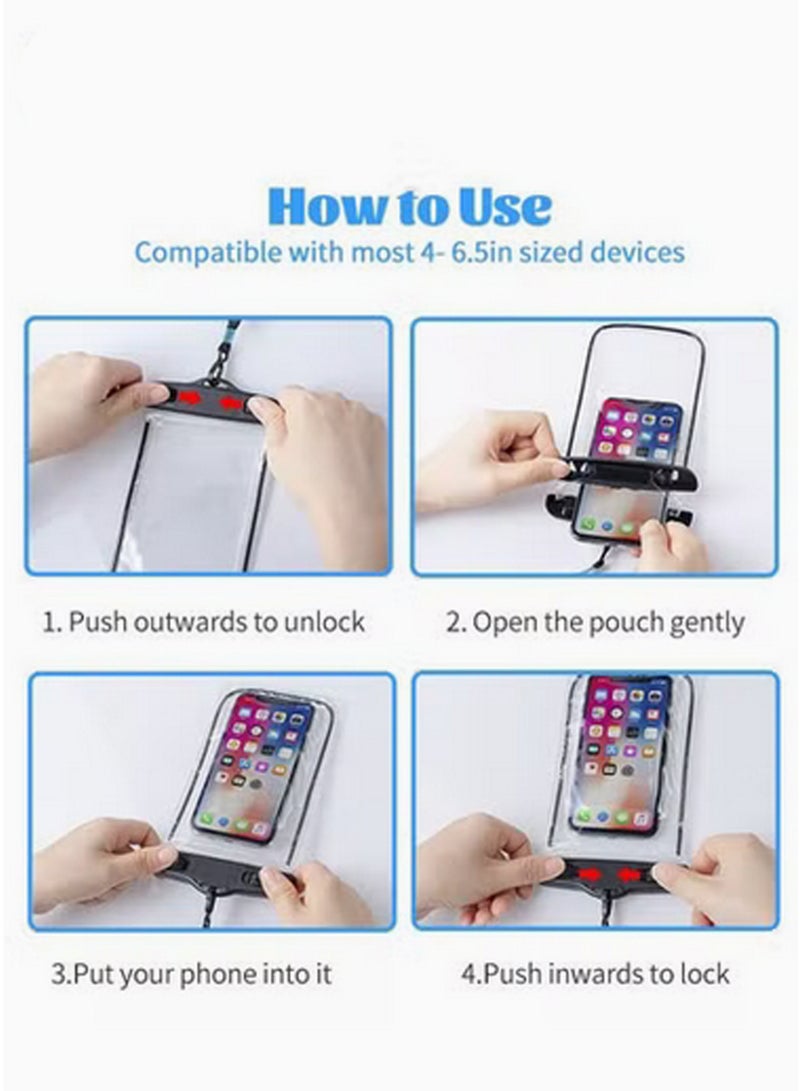 How to Use
Compatible with most 4- 6.5in sized devices

1. Push outwards to unlock

2. Open the pouch gently

3.Put your phone into it

4.Push inwards to lock