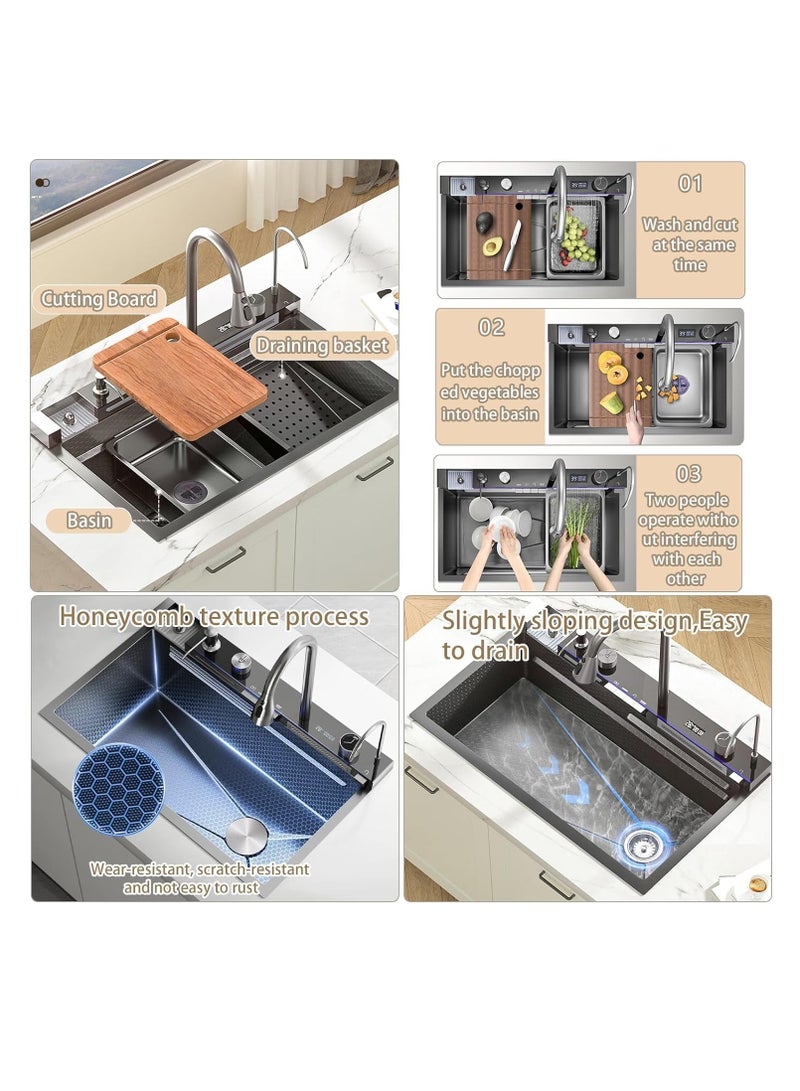 Cutting Board

Draining basket

Basin

01

Wash and cut at the same time

02

Put the chopp ed vegetables into the basin

03

Two people operate witho ut interfering with each other

Honeycomb texture process

Wear-resistant, scratch-resistant and not easy to rust

Slightly sloping design,Easy to drain