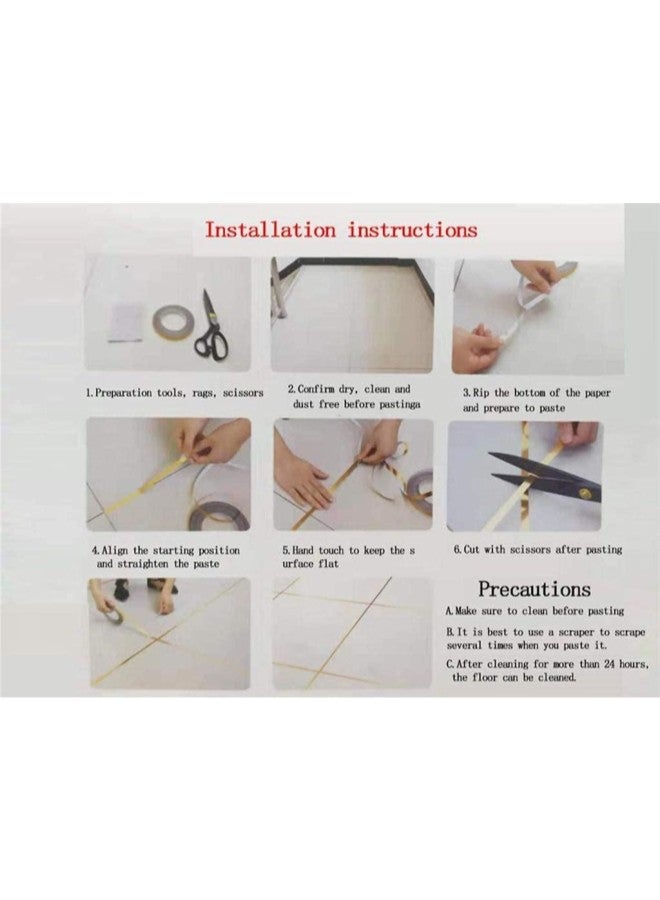 Installation instructions

1. Preparation tools, rags, scissors

2. Confirm dry, clean and dust free before pastinga

3. Rip the bottom of the paper and prepare to paste

4. Align the starting position and straighten the paste

5. Hand touch to keep the s urface flat

6. Cut with scissors after pasting

Precautions

A. Make sure to clean before pasting

B. It is best to use a scraper to scrape several times when you paste it.

C. After cleaning for more than 24 hours, the floor can be cleaned.