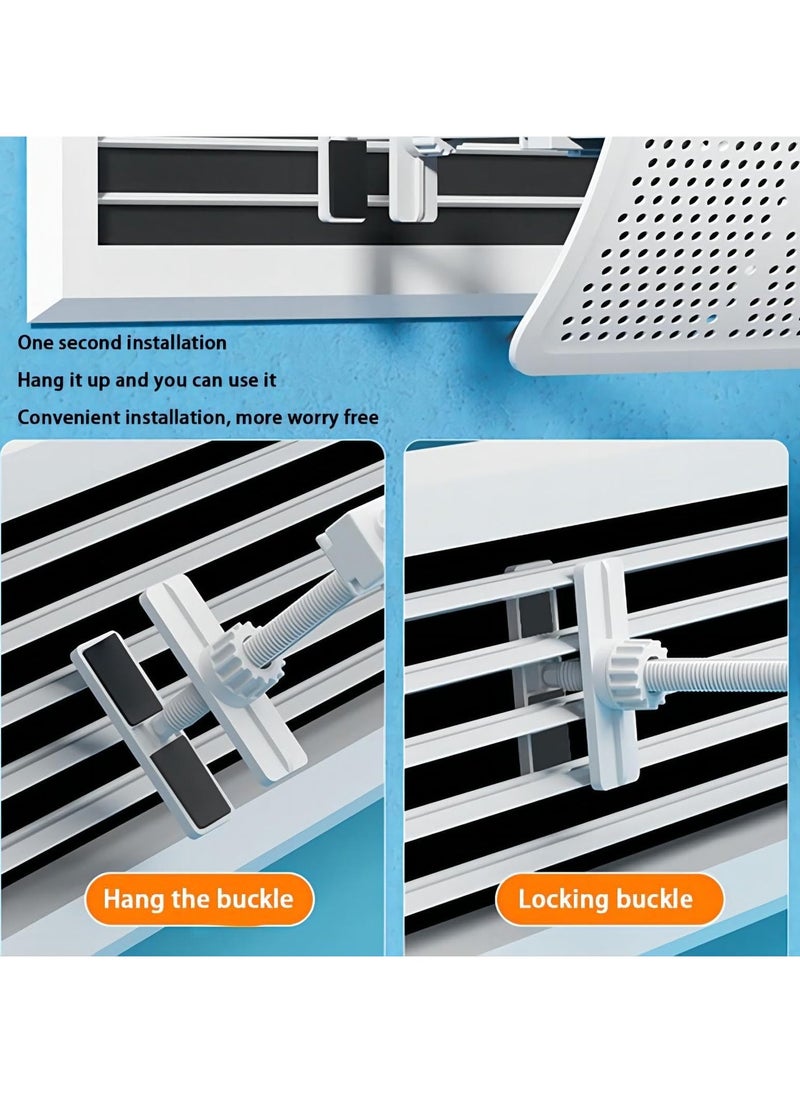 One second installation
Hang it up and you can use it
Convenient installation, more worry free

Hang the buckle

Locking buckle