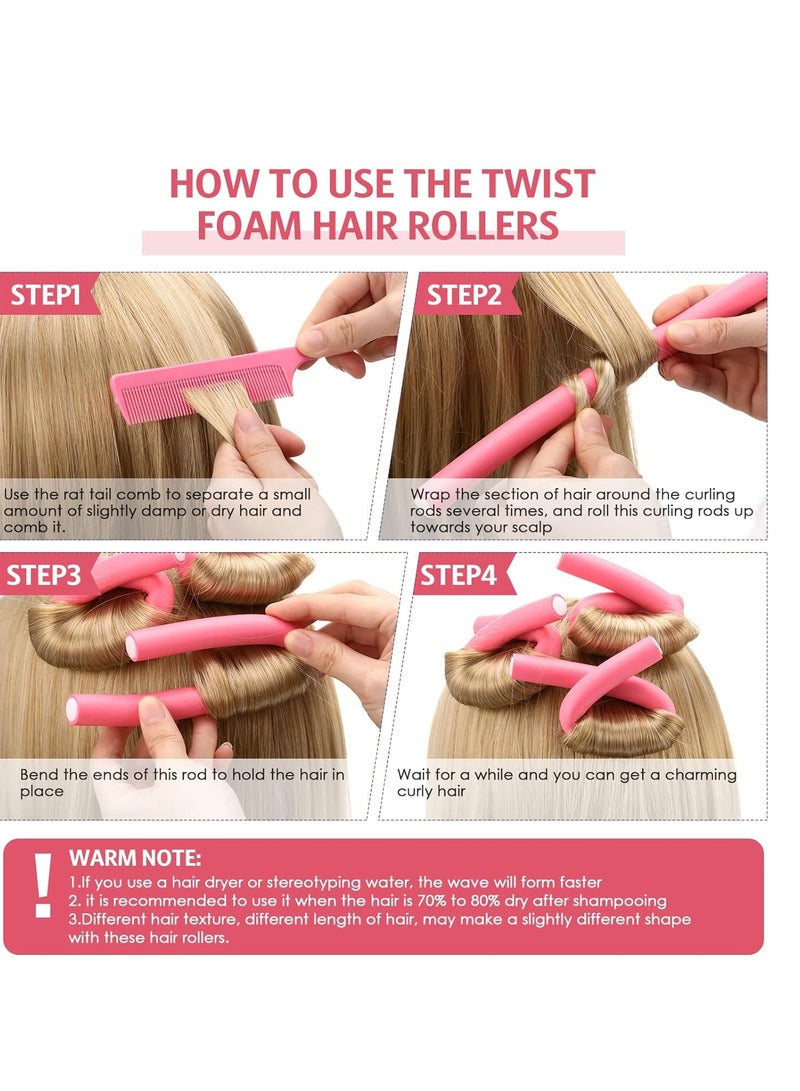 HOW TO USE THE TWIST FOAM HAIR ROLLERS

STEP1

Use the rat tail comb to separate a small amount of slightly damp or dry hair and comb it.

STEP2

Wrap the section of hair around the curling rods several times, and roll this curling rods up towards your scalp

STEP3

Bend the ends of this rod to hold the hair in place

STEP4

Wait for a while and you can get a charming curly hair

!

WARM NOTE:

1.If you use a hair dryer or stereotyping water, the wave will form faster
2. it is recommended to use it when the hair is 70% to 80% dry after shampooing
3.Different hair texture, different length of hair, may make a slightly different shape with these hair rollers.