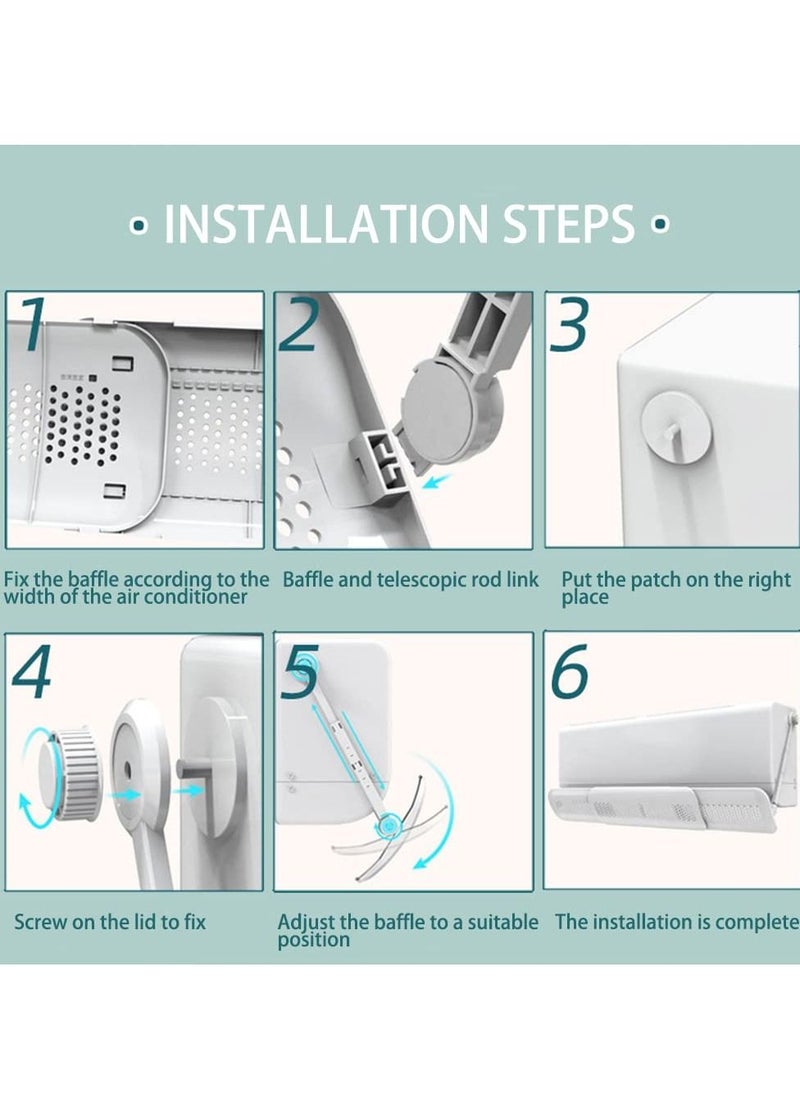 • INSTALLATION STEPS •

1

Fix the baffle according to the width of the air conditioner

2

Baffle and telescopic rod link

3

Put the patch on the right place

4

Screw on the lid to fix

5

Adjust the baffle to a suitable position

6

The installation is complete