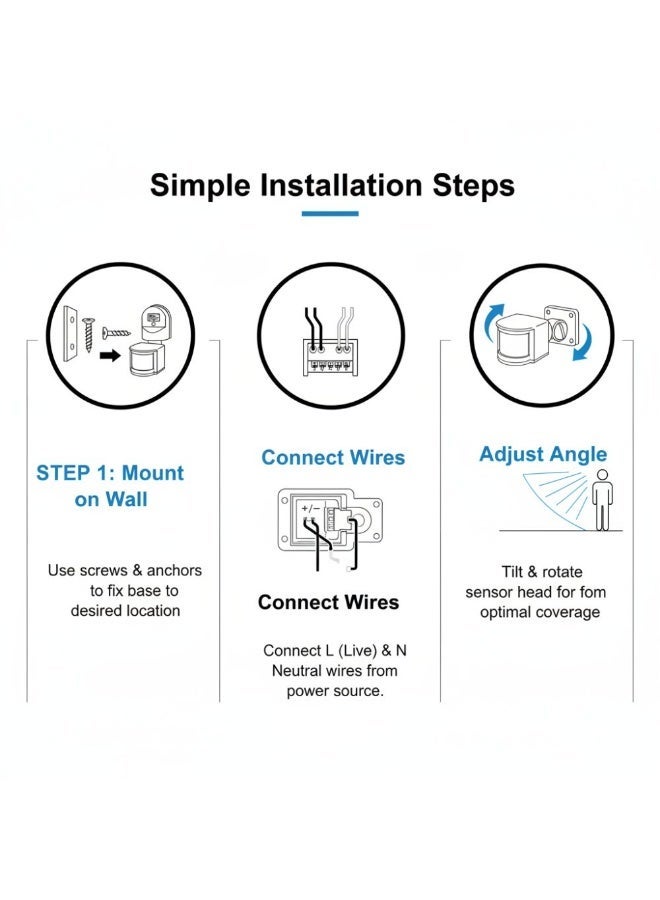 Simple Installation Steps

STEP 1: Mount on Wall

Use screws & anchors to fix base to desired location

Connect Wires

+/−

Connect Wires

Connect L (Live) & N Neutral wires from power source.

Adjust Angle

Tilt & rotate sensor head for fom optimal coverage