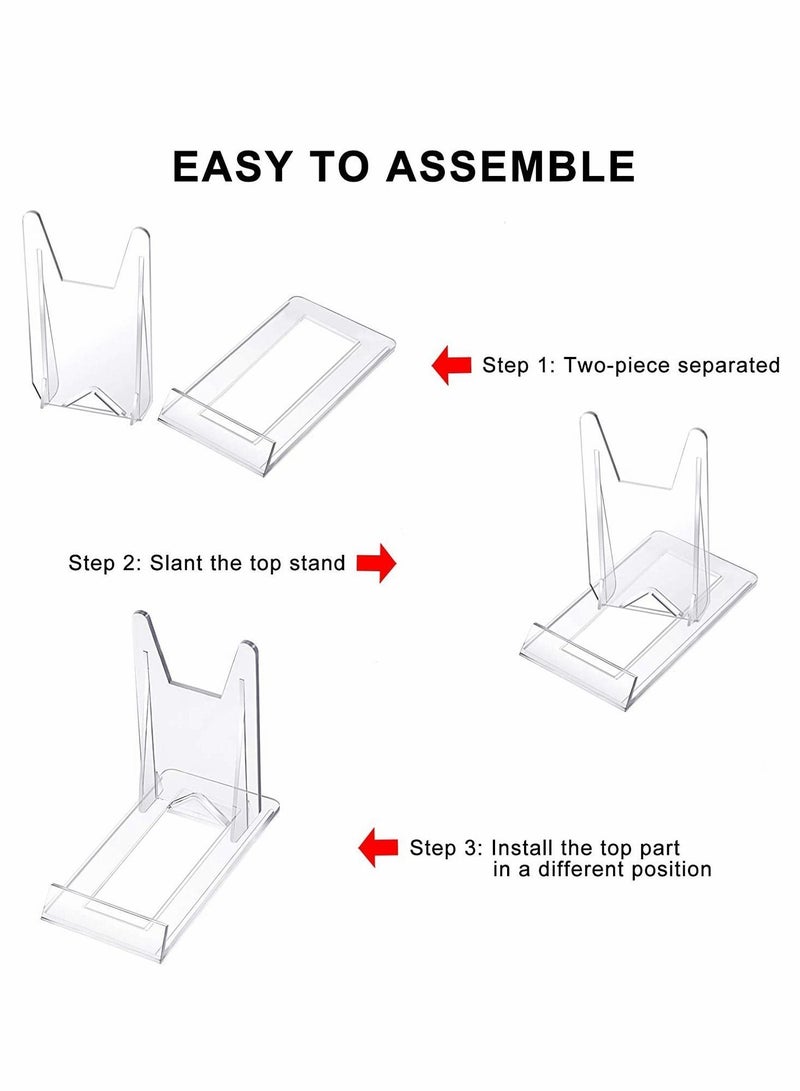 EASY TO ASSEMBLE

Step 1: Two-piece separated

Step 2: Slant the top stand

Step 3: Install the top part in a different position