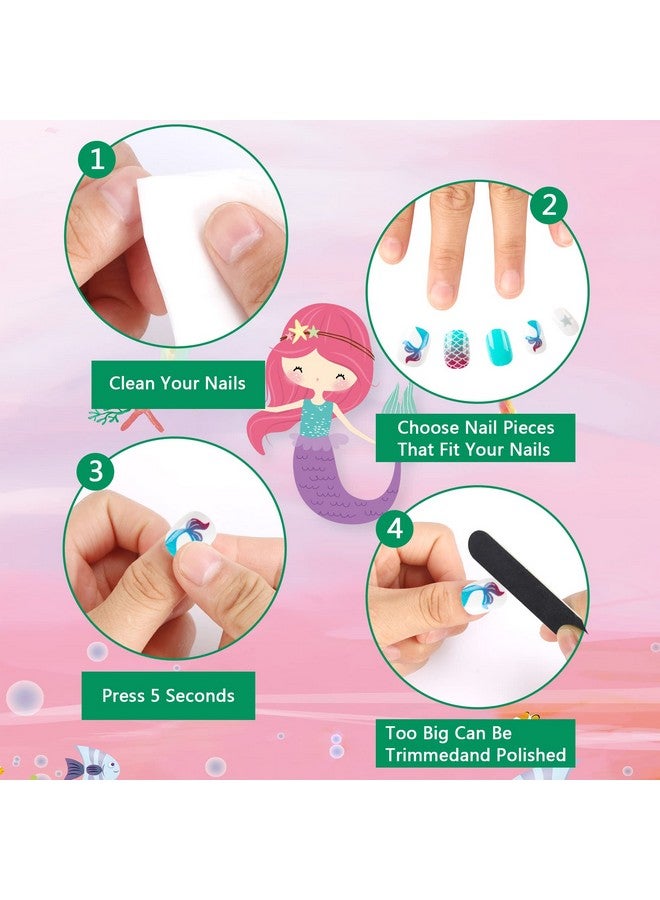 1

Clean Your Nails

2

Choose Nail Pieces That Fit Your Nails

3

Press 5 Seconds

4

Too Big Can Be Trimmedand Polished