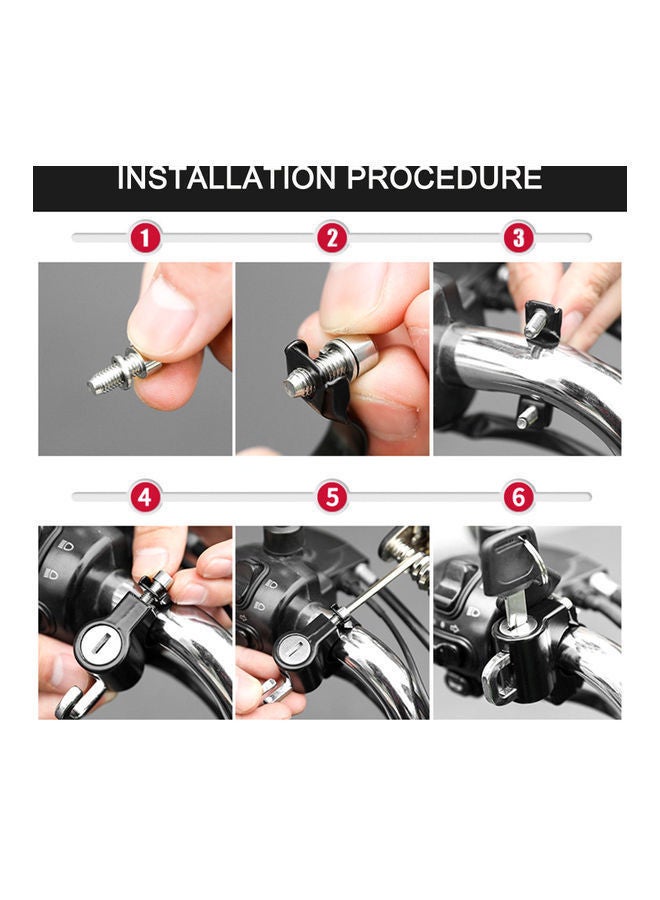 INSTALLATION PROCEDURE

1

2

3

4

5

6