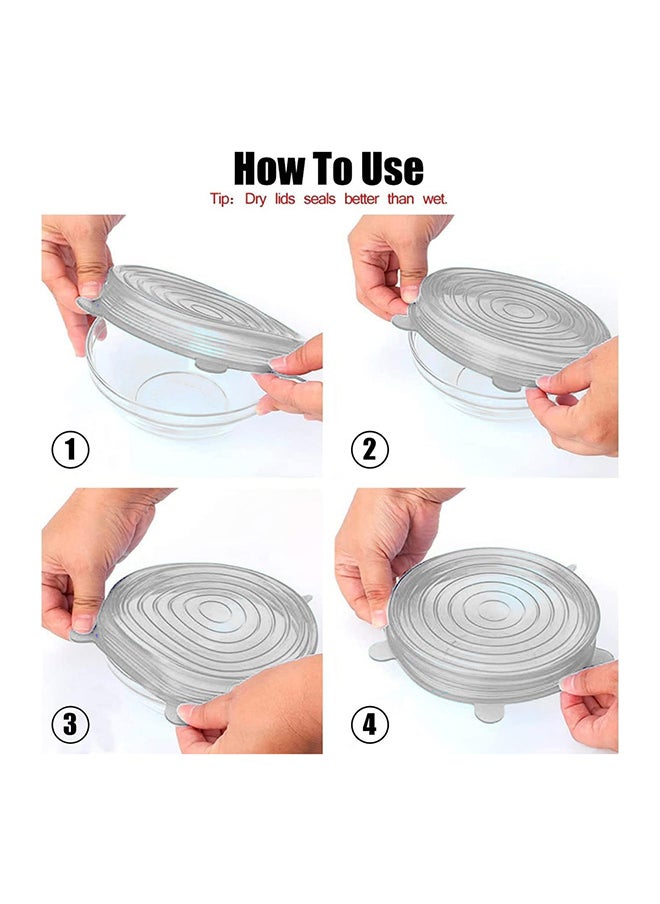 How To Use
Tip: Dry lids seals better than wet.

1

2

3

4