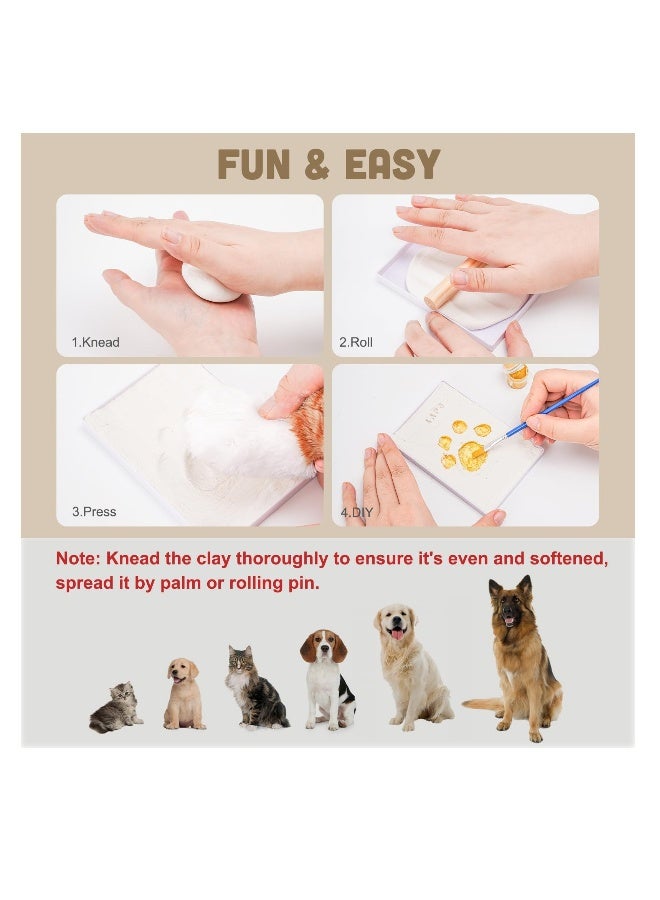 FUN & EASY

1.Knead

2.Roll

3.Press

4.DIY

Note: Knead the clay thoroughly to ensure it's even and softened, spread it by palm or rolling pin.