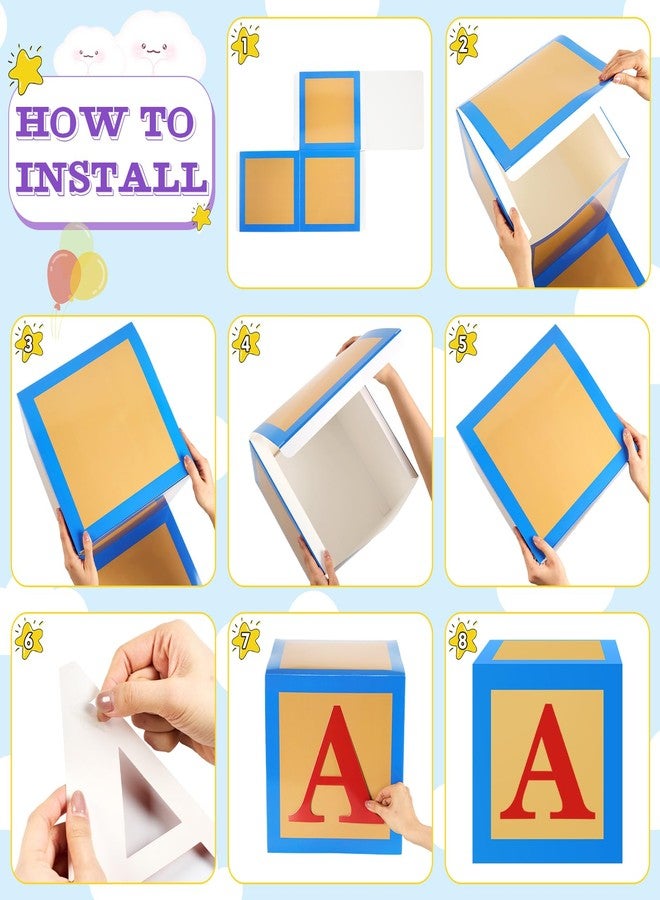 HOW TO INSTALL

1

2

3

4

5

6

7
A

8
A