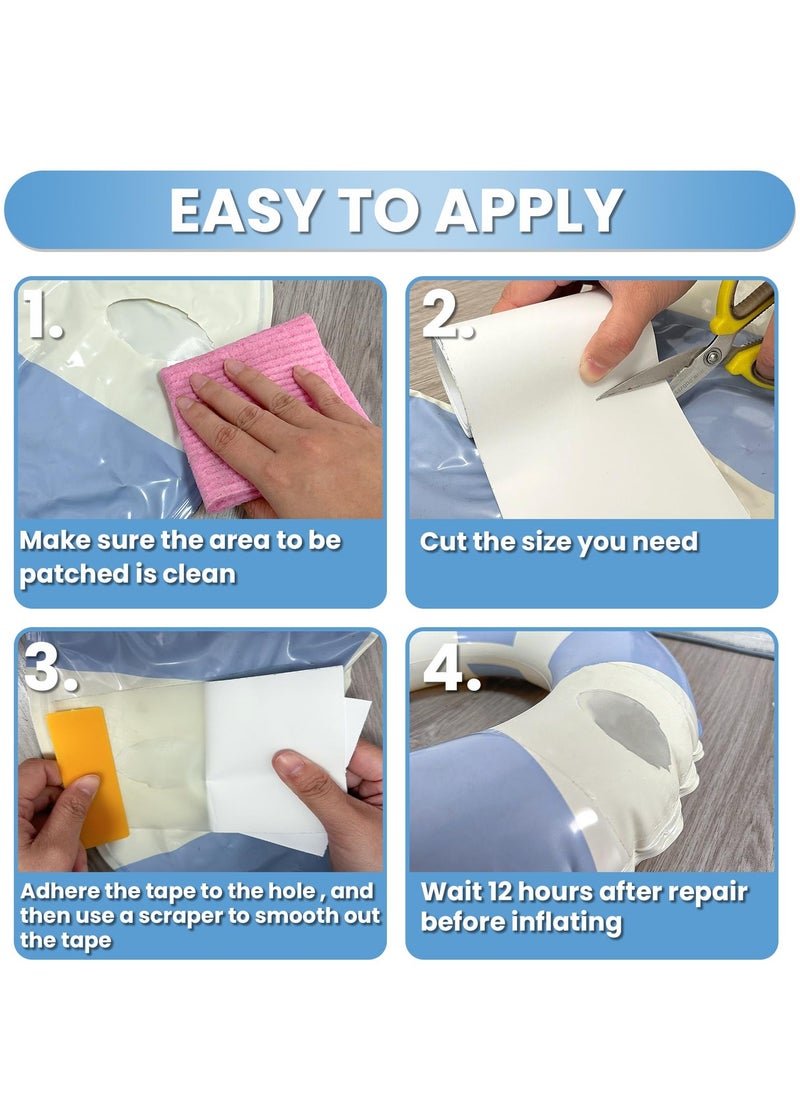 EASY TO APPLY

1.

Make sure the area to be patched is clean

2.

Cut the size you need

3.

Adhere the tape to the hole , and then use a scraper to smooth out the tape

4.

Wait 12 hours after repair before inflating