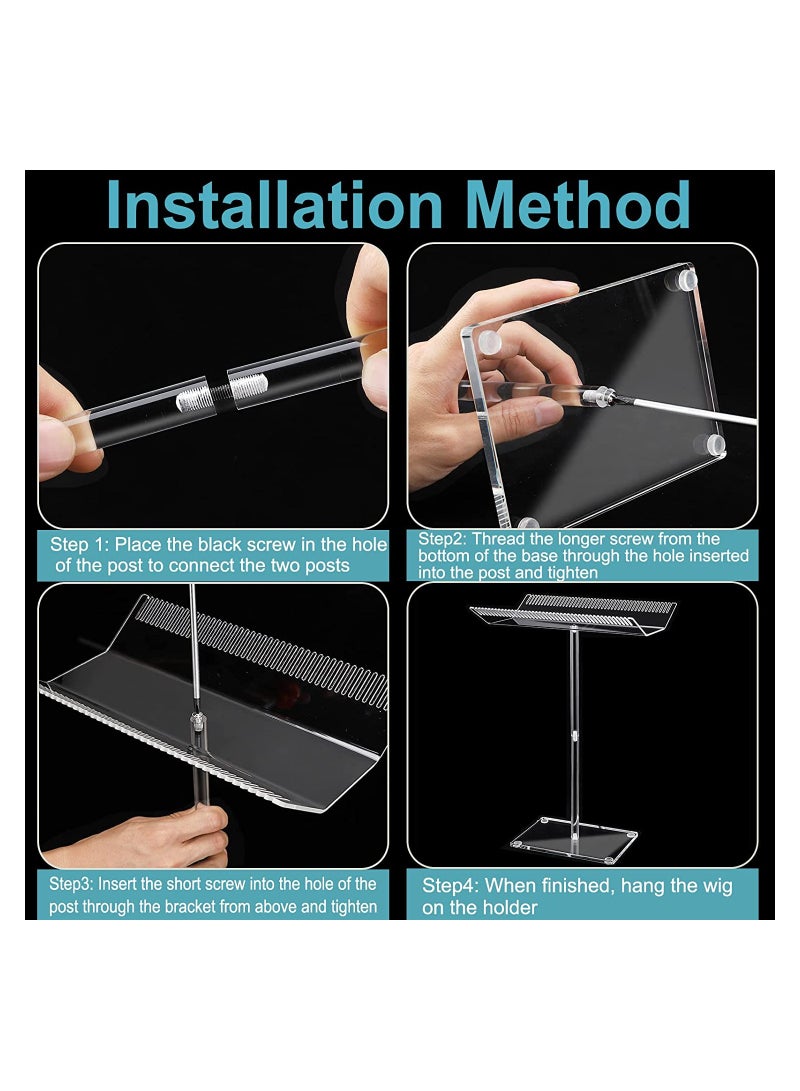 Installation Method

Step 1: Place the black screw in the hole of the post to connect the two posts

Step2: Thread the longer screw from the bottom of the base through the hole inserted into the post and tighten

Step3: Insert the short screw into the hole of the post through the bracket from above and tighten

Step4: When finished, hang the wig on the holder