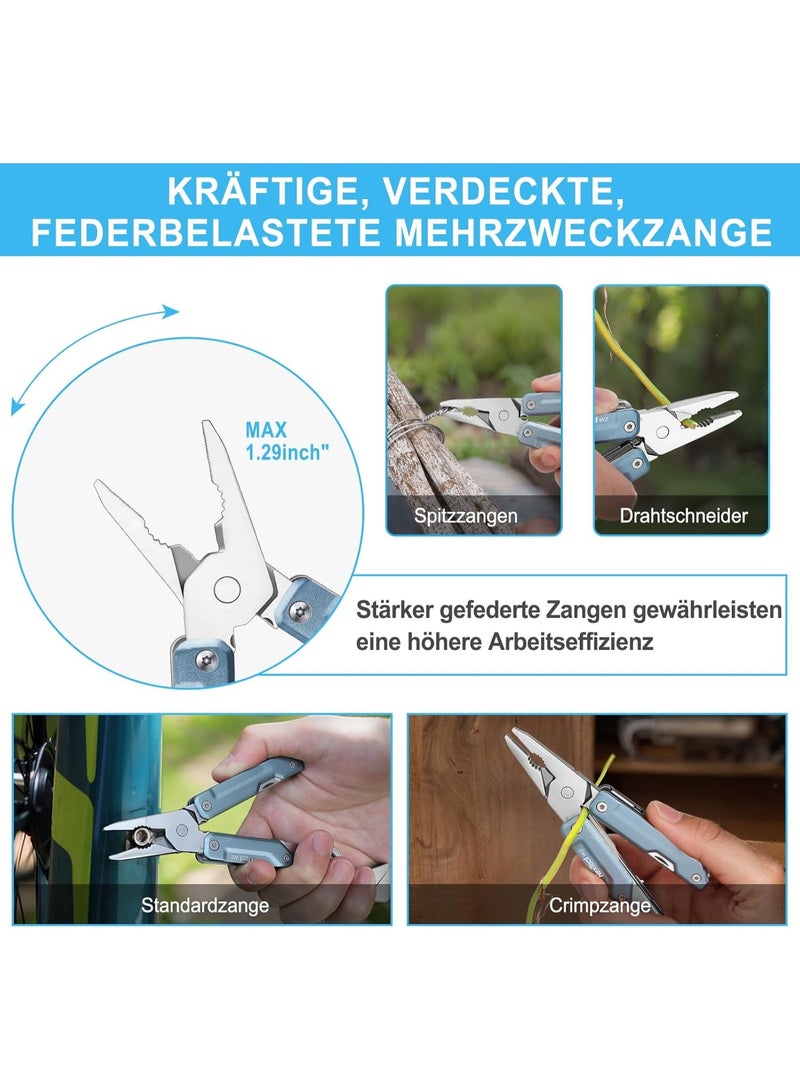 KRÄFTIGE, VERDECKTE, FEDERBELASTETE MEHRZWECKZANGE

MAX 1.29inch"

Spitzzangen

Drahtschneider

Stärker gefederte Zangen gewährleisten eine höhere Arbeitseffizienz

Standardzange

Crimpzange