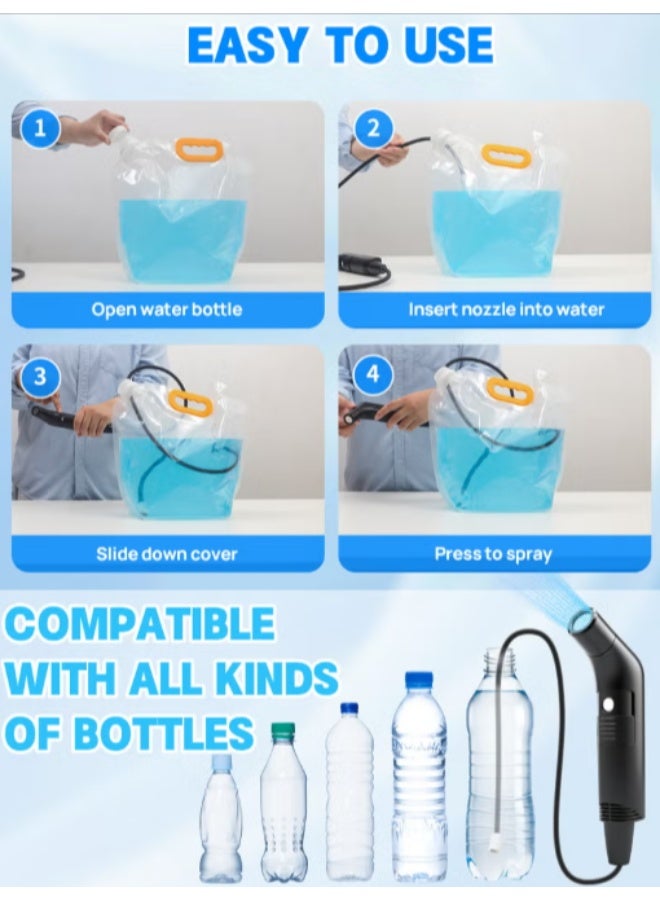 EASY TO USE

1
Open water bottle

2
Insert nozzle into water

3
Slide down cover

4
Press to spray

COMPATIBLE WITH ALL KINDS OF BOTTLES