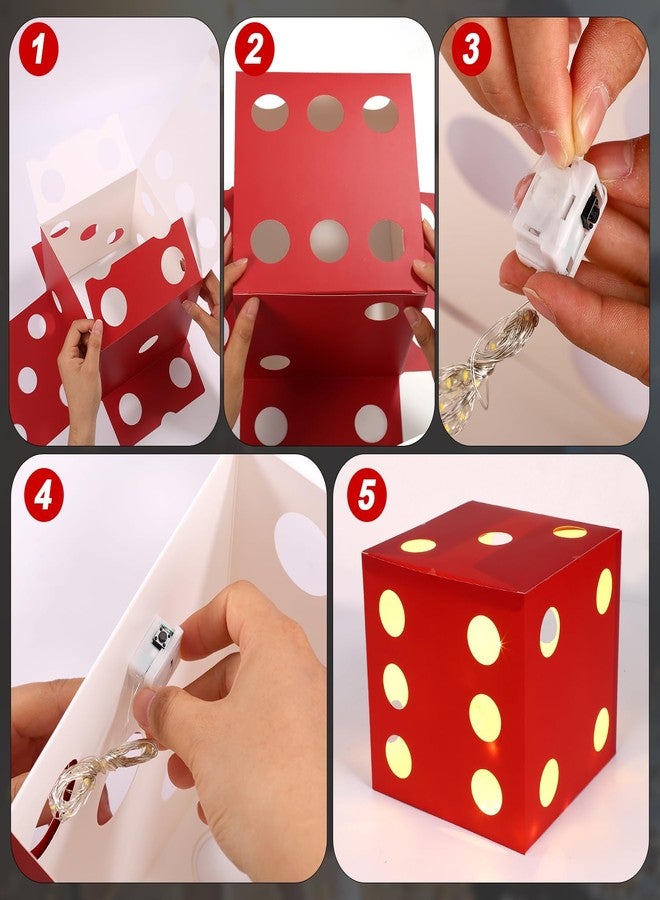 1
2
3
4
5