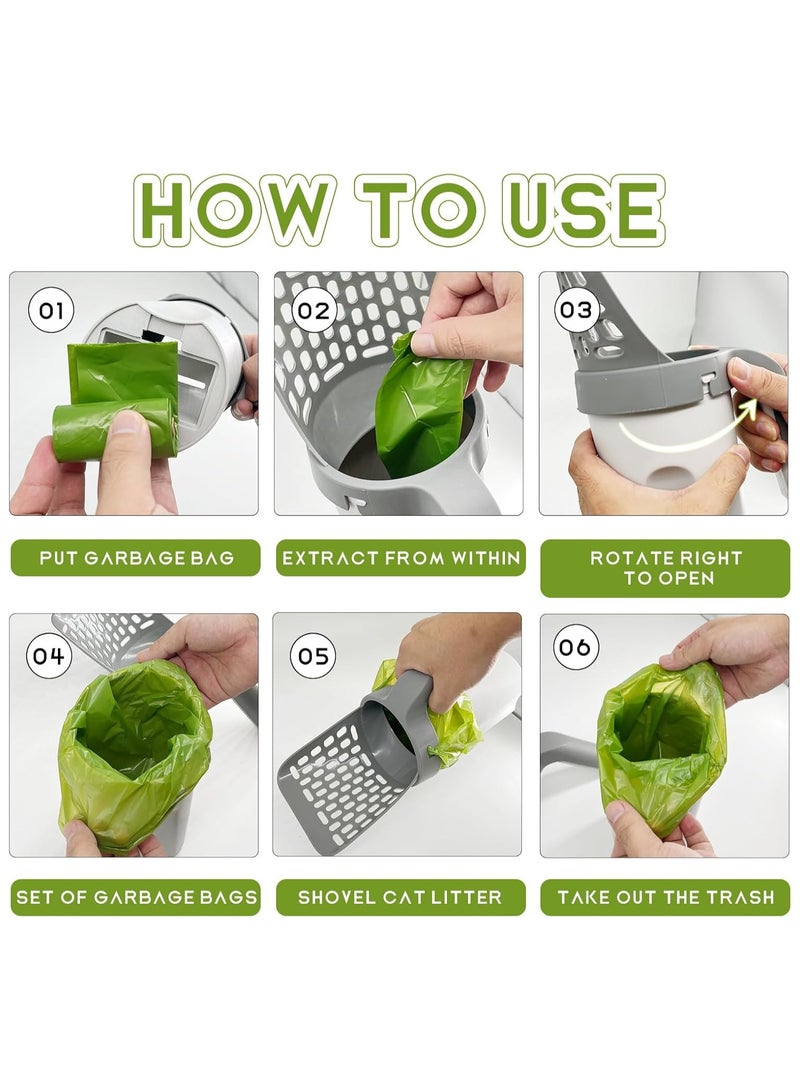 HOW TO USE

01

PUT GARBAGE BAG

02

EXTRACT FROM WITHIN

03

ROTATE RIGHT TO OPEN

04

SET OF GARBAGE BAGS

05

SHOVEL CAT LITTER

06

TAKE OUT THE TRASH