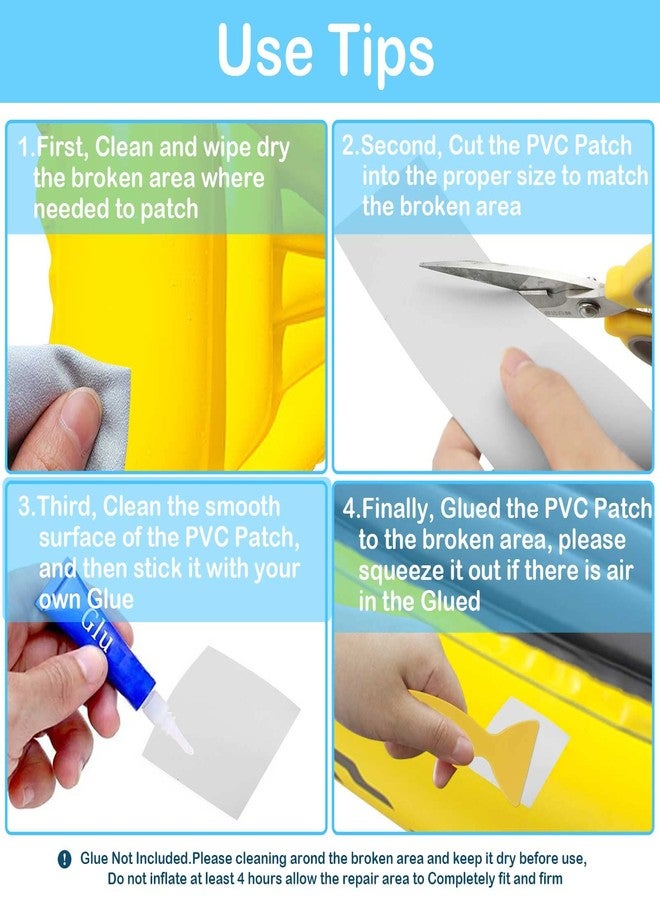 Use Tips

1.First, Clean and wipe dry the broken area where needed to patch

2.Second, Cut the PVC Patch into the proper size to match the broken area

3.Third, Clean the smooth surface of the PVC Patch, and then stick it with your own Glue

Glu

4.Finally, Glued the PVC Patch to the broken area, please squeeze it out if there is air in the Glued

Glue Not Included.Please cleaning arond the broken area and keep it dry before use, Do not inflate at least 4 hours allow the repair area to Completely fit and firm