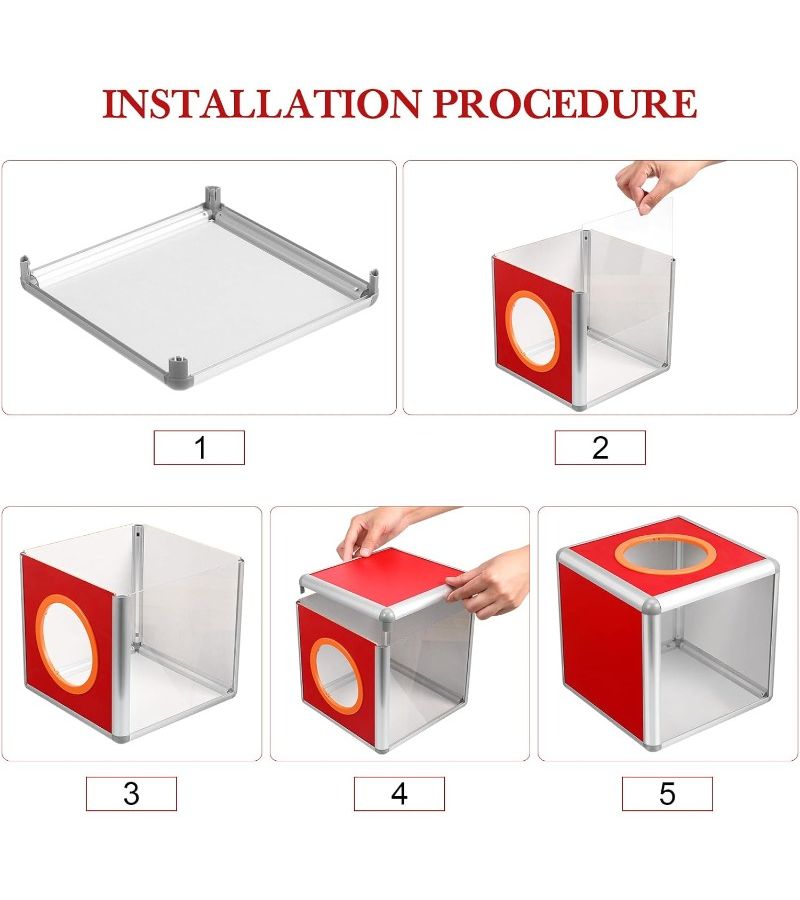 INSTALLATION PROCEDURE

1

2

3

4

5