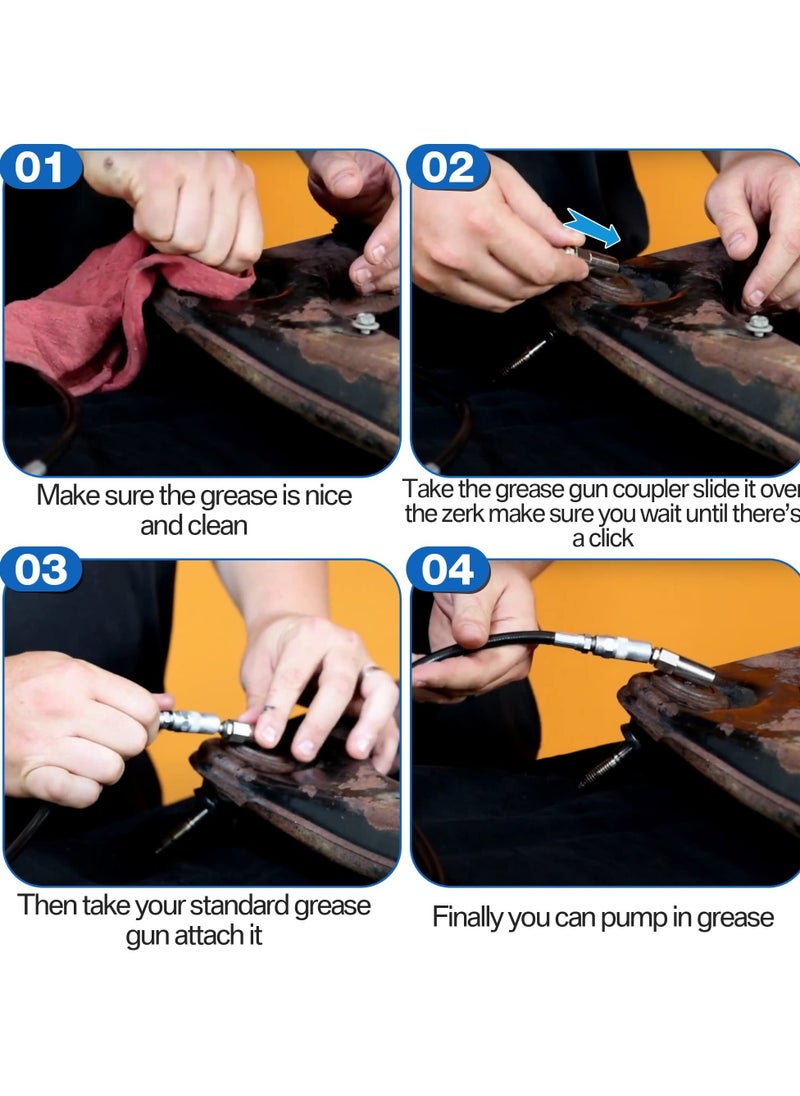 01

Make sure the grease is nice and clean

02

Take the grease gun coupler slide it over the zerk make sure you wait until there's a click

03

Then take your standard grease gun attach it

04

Finally you can pump in grease