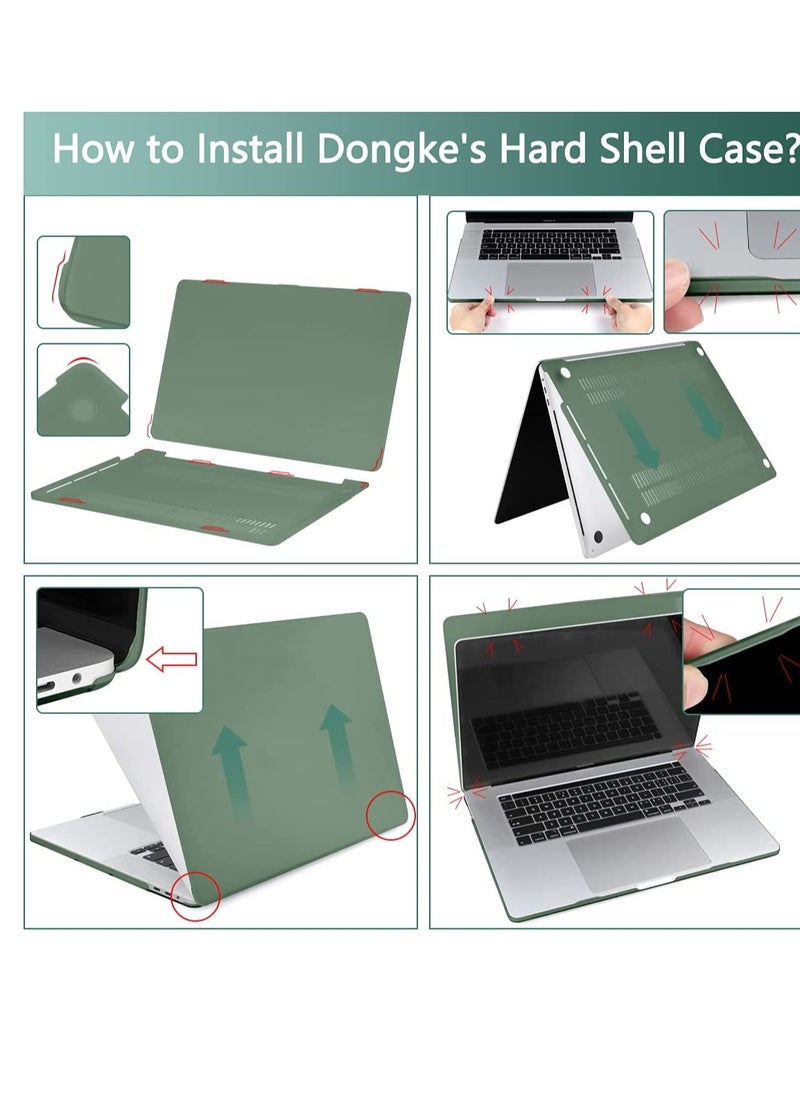 How to Install Dongke's Hard Shell Case?