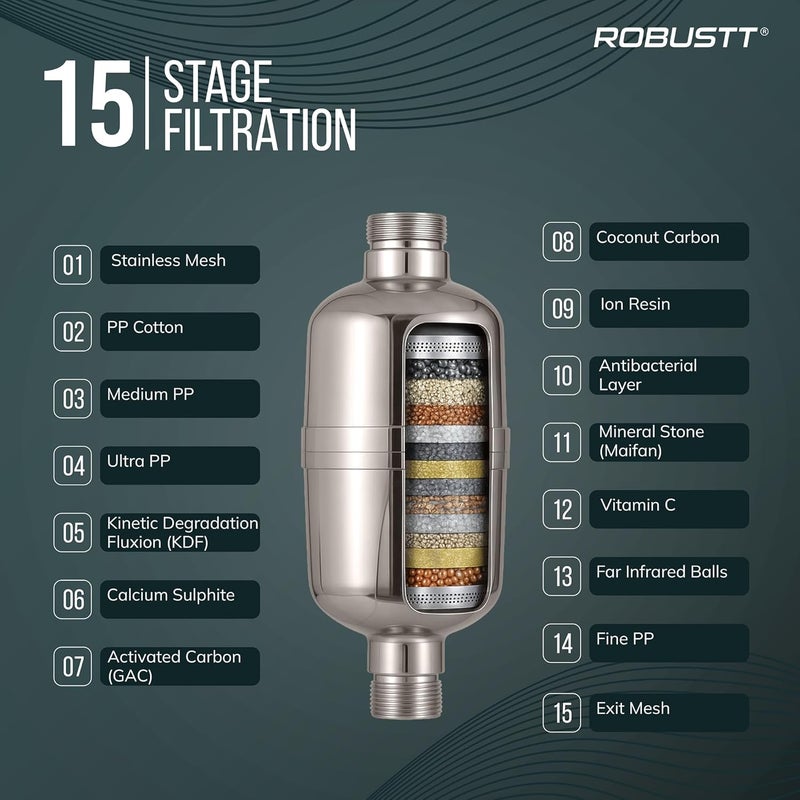 ROBUSTT®

15 STAGE FILTRATION

01 Stainless Mesh

02 PP Cotton

03 Medium PP

04 Ultra PP

05 Kinetic Degradation Fluxion (KDF)

06 Calcium Sulphite

07 Activated Carbon (GAC)

08 Coconut Carbon

09 Ion Resin

10 Antibacterial Layer

11 Mineral Stone (Maifan)

12 Vitamin C

13 Far Infrared Balls

14 Fine PP

15 Exit Mesh