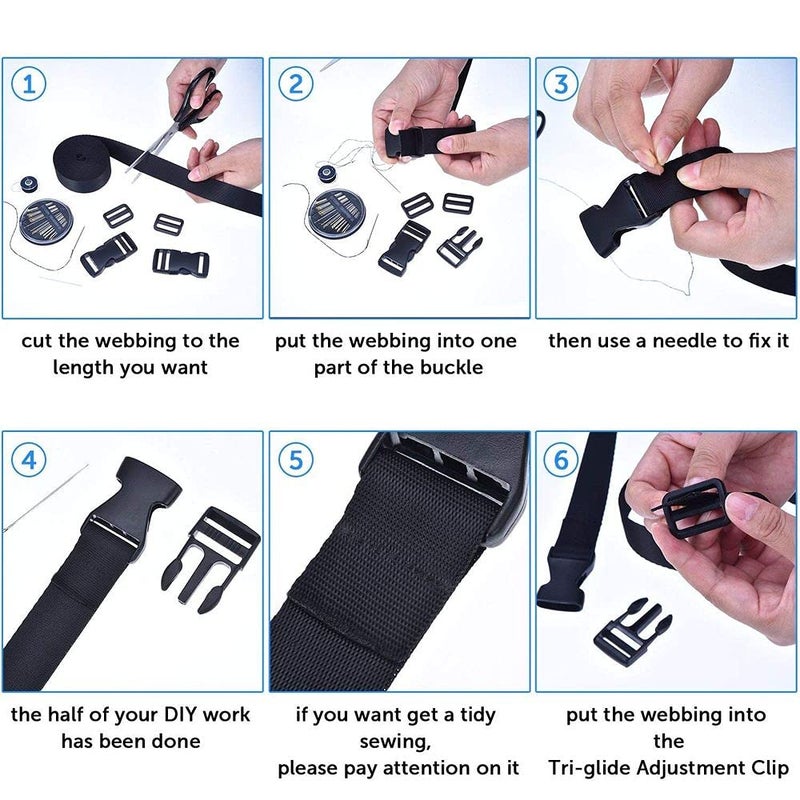 1

cut the webbing to the length you want

2

put the webbing into one part of the buckle

3

then use a needle to fix it

4

the half of your DIY work has been done

5

if you want get a tidy sewing,
please pay attention on it

6

put the webbing into the
Tri-glide Adjustment Clip