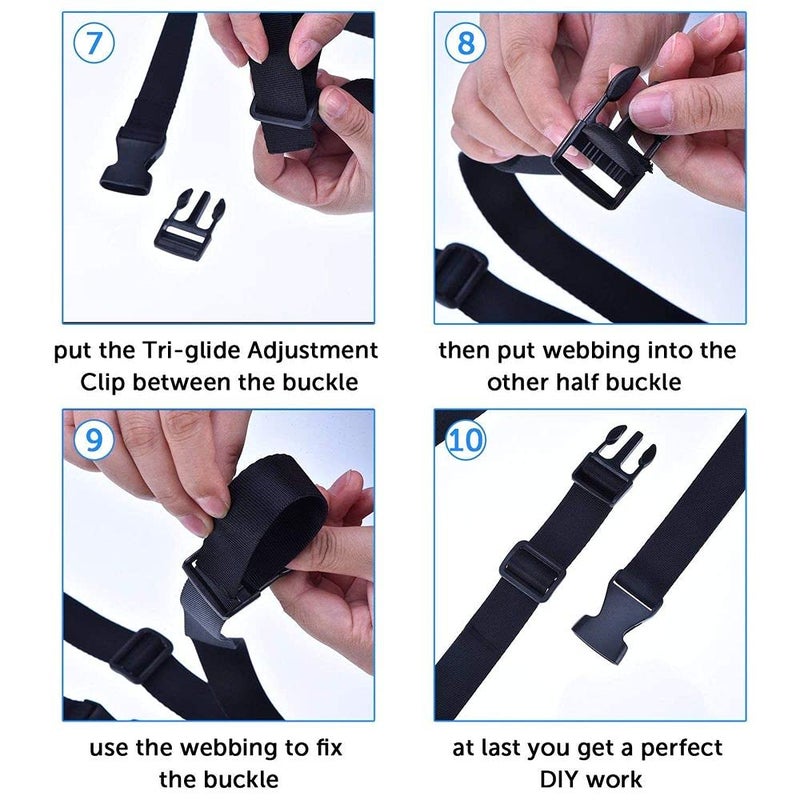 7

put the Tri-glide Adjustment Clip between the buckle

8

then put webbing into the other half buckle

9

use the webbing to fix the buckle

10

at last you get a perfect DIY work