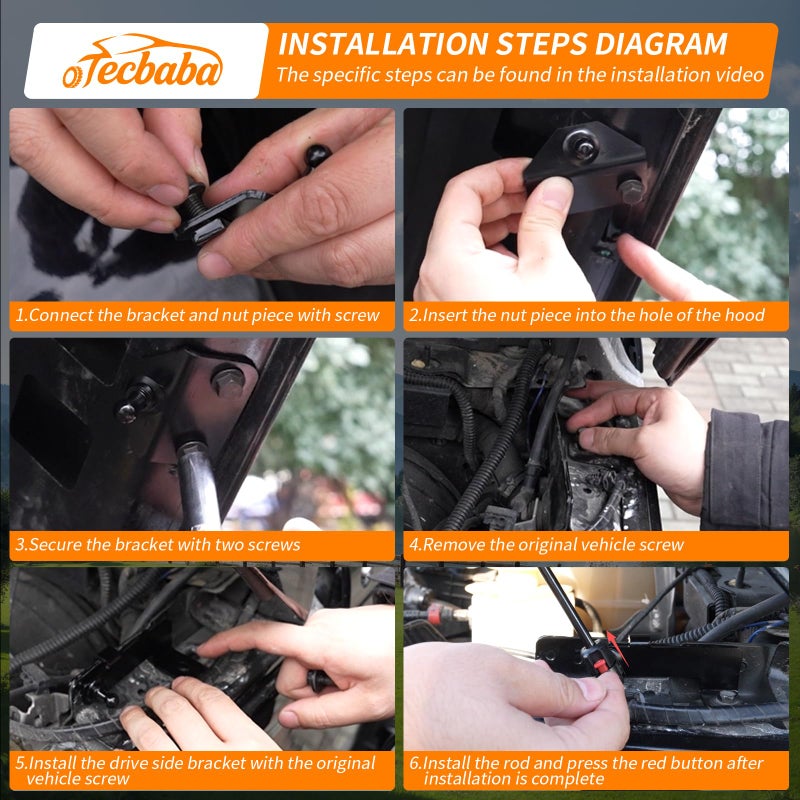 Tecbaba

INSTALLATION STEPS DIAGRAM
The specific steps can be found in the installation video

1.Connect the bracket and nut piece with screw

2.Insert the nut piece into the hole of the hood

3.Secure the bracket with two screws

4.Remove the original vehicle screw

5.Install the drive side bracket with the original vehicle screw

6.Install the rod and press the red button after installation is complete