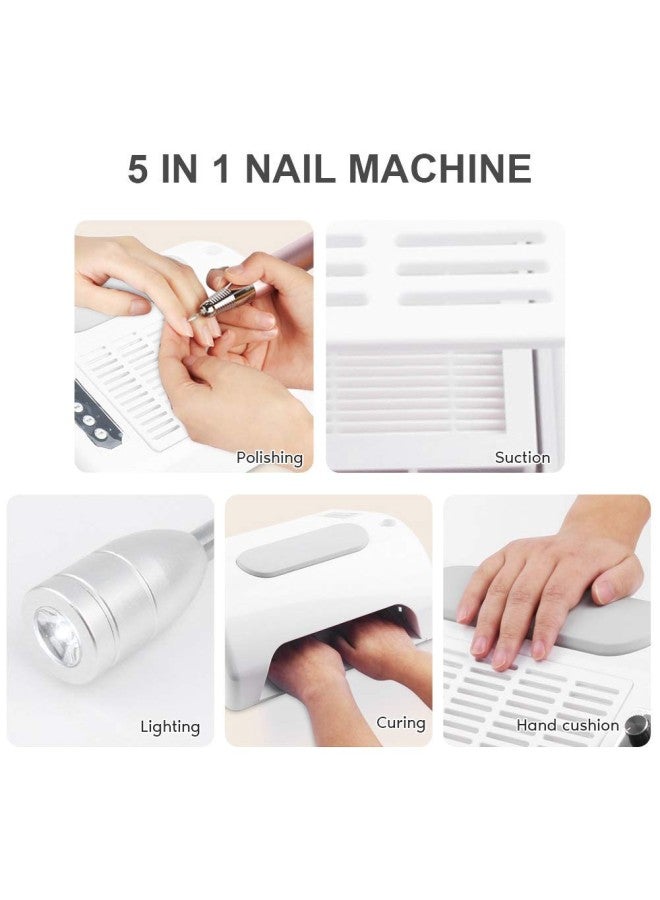 5 IN 1 NAIL MACHINE

Polishing

Suction

Lighting

Curing

Hand cushion