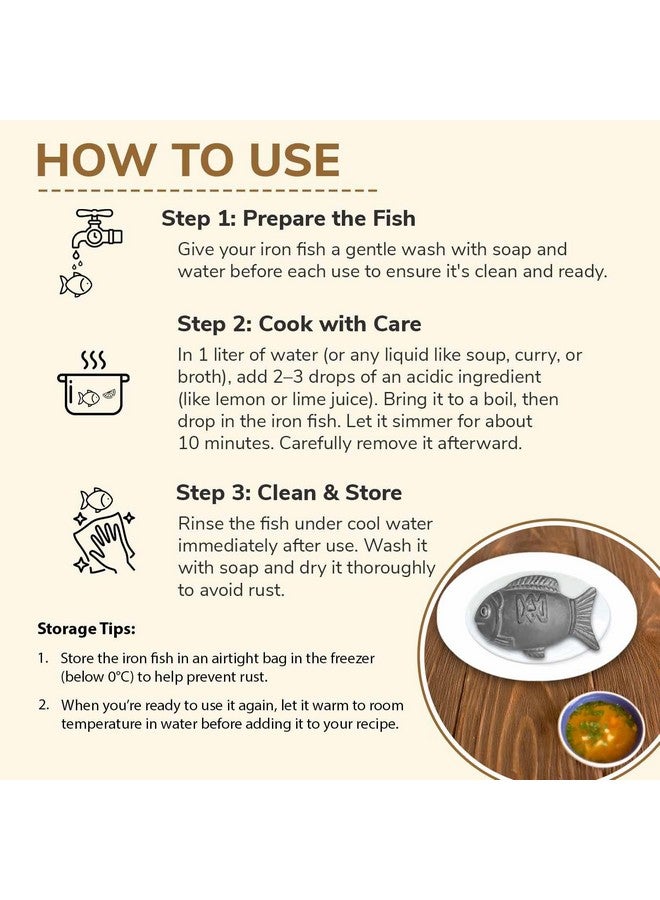 HOW TO USE

Step 1: Prepare the Fish

Give your iron fish a gentle wash with soap and water before each use to ensure it's clean and ready.

Step 2: Cook with Care

In 1 liter of water (or any liquid like soup, curry, or broth), add 2–3 drops of an acidic ingredient (like lemon or lime juice). Bring it to a boil, then drop in the iron fish. Let it simmer for about 10 minutes. Carefully remove it afterward.

Step 3: Clean & Store

Rinse the fish under cool water immediately after use. Wash it with soap and dry it thoroughly to avoid rust.

Storage Tips:

1. Store the iron fish in an airtight bag in the freezer (below 0°C) to help prevent rust.

2. When you're ready to use it again, let it warm to room temperature in water before adding it to your recipe.