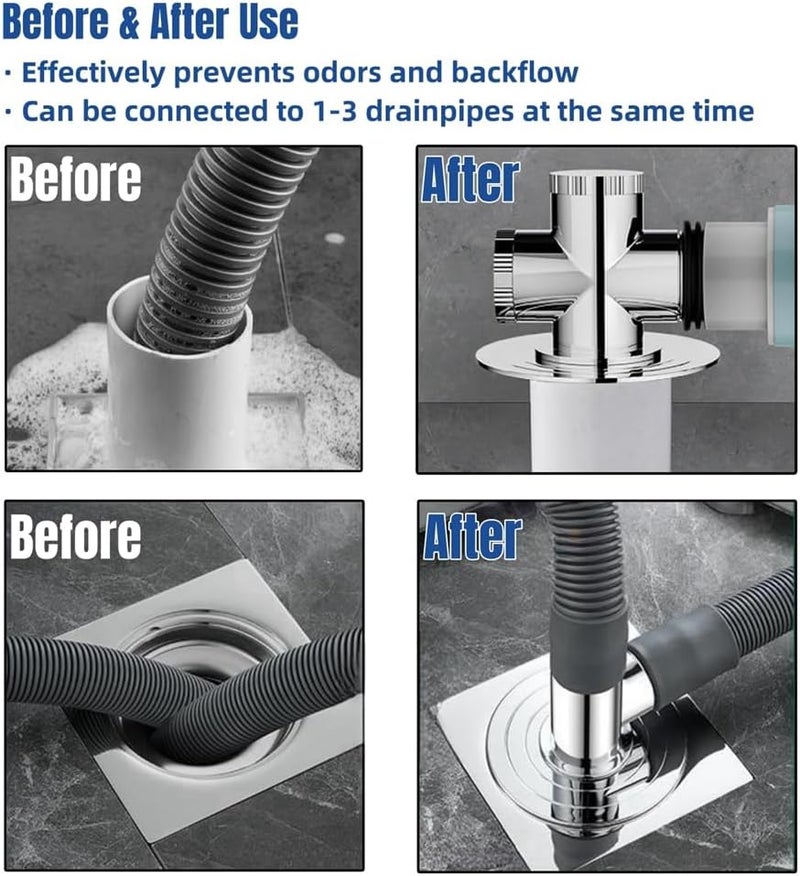 Before & After Use

· Effectively prevents odors and backflow

· Can be connected to 1-3 drainpipes at the same time

Before

After

Before

After