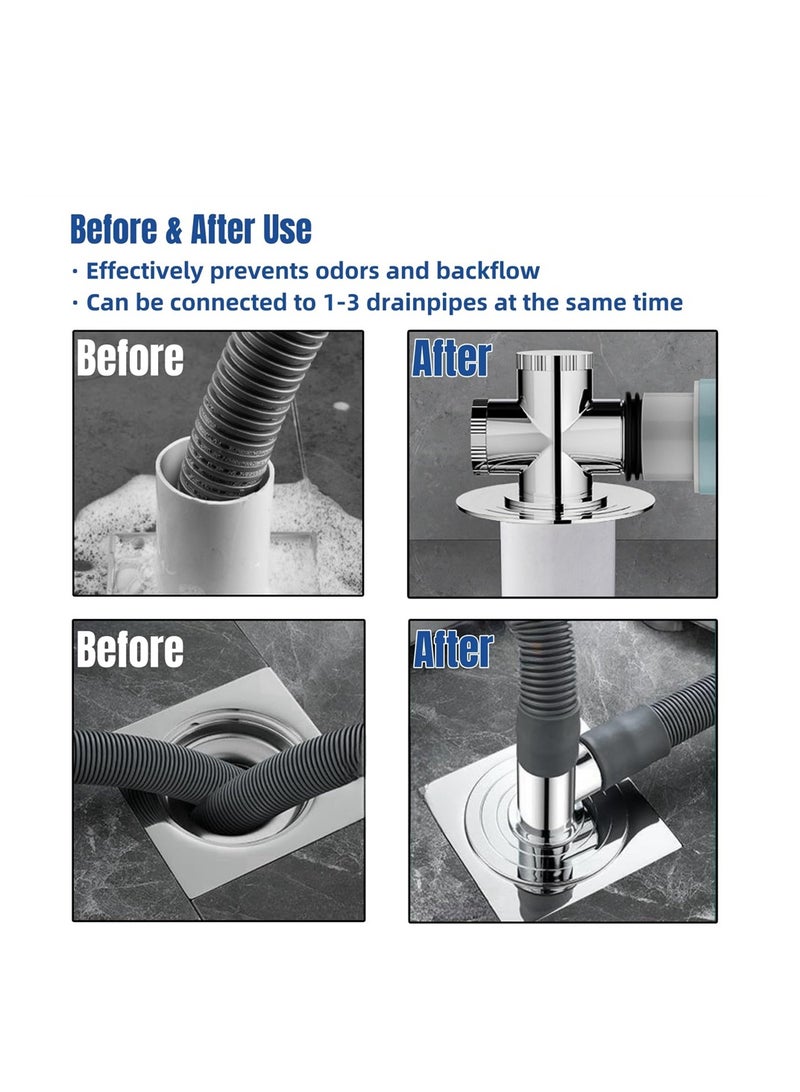 Before & After Use
· Effectively prevents odors and backflow
· Can be connected to 1-3 drainpipes at the same time

Before

After

Before

After