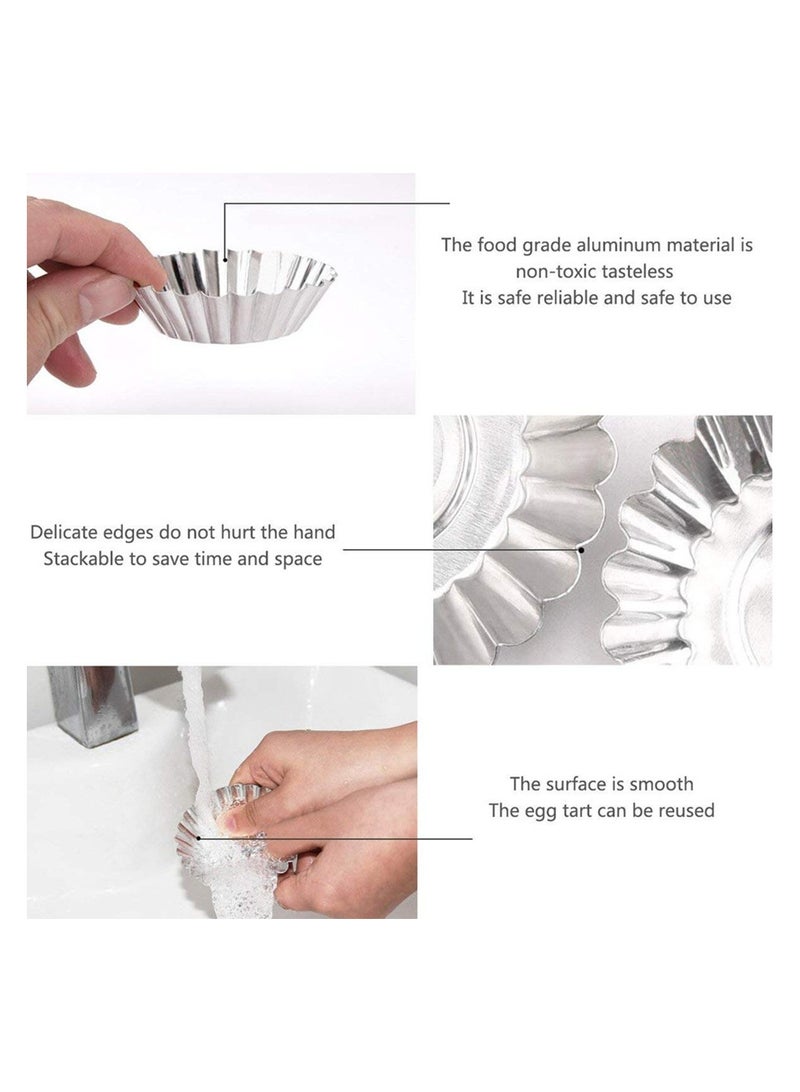 The food grade aluminum material is
non-toxic tasteless
It is safe reliable and safe to use

Delicate edges do not hurt the hand
Stackable to save time and space

The surface is smooth
The egg tart can be reused