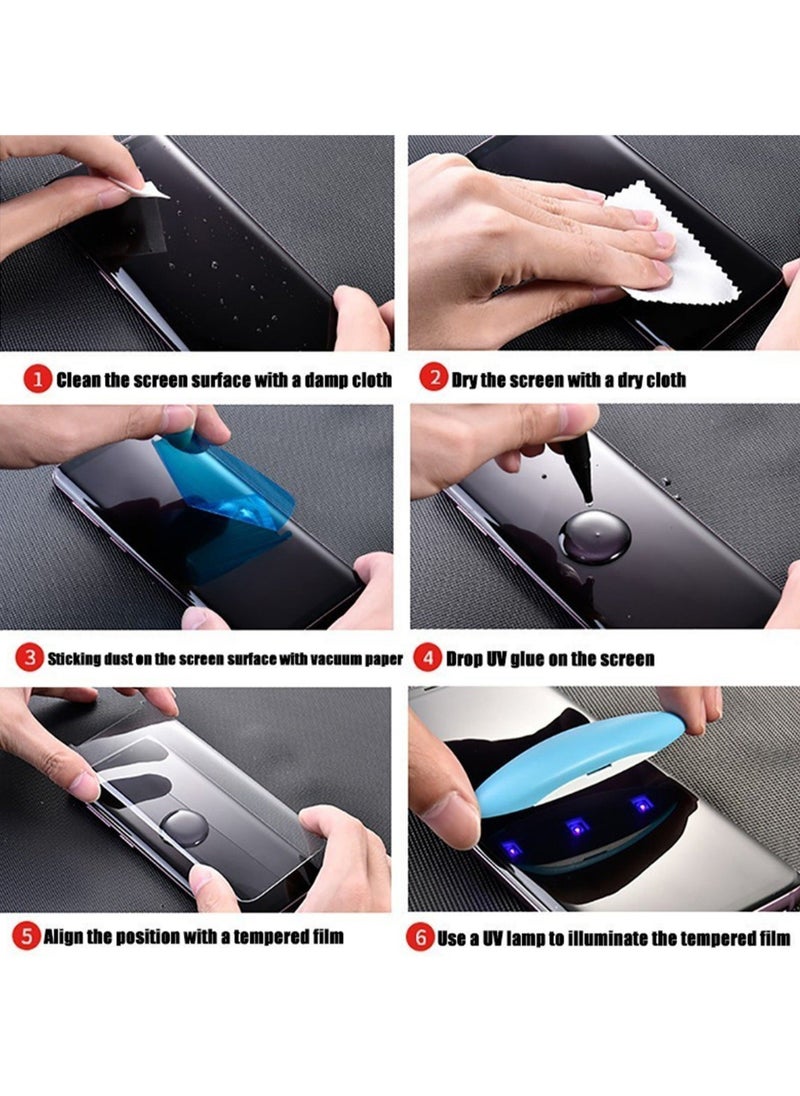 1 Clean the screen surface with a damp cloth

2 Dry the screen with a dry cloth

3 Sticking dust on the screen surface with vacuum paper

4 Drop UV glue on the screen

5 Align the position with a tempered film

6 Use a UV lamp to illuminate the tempered film