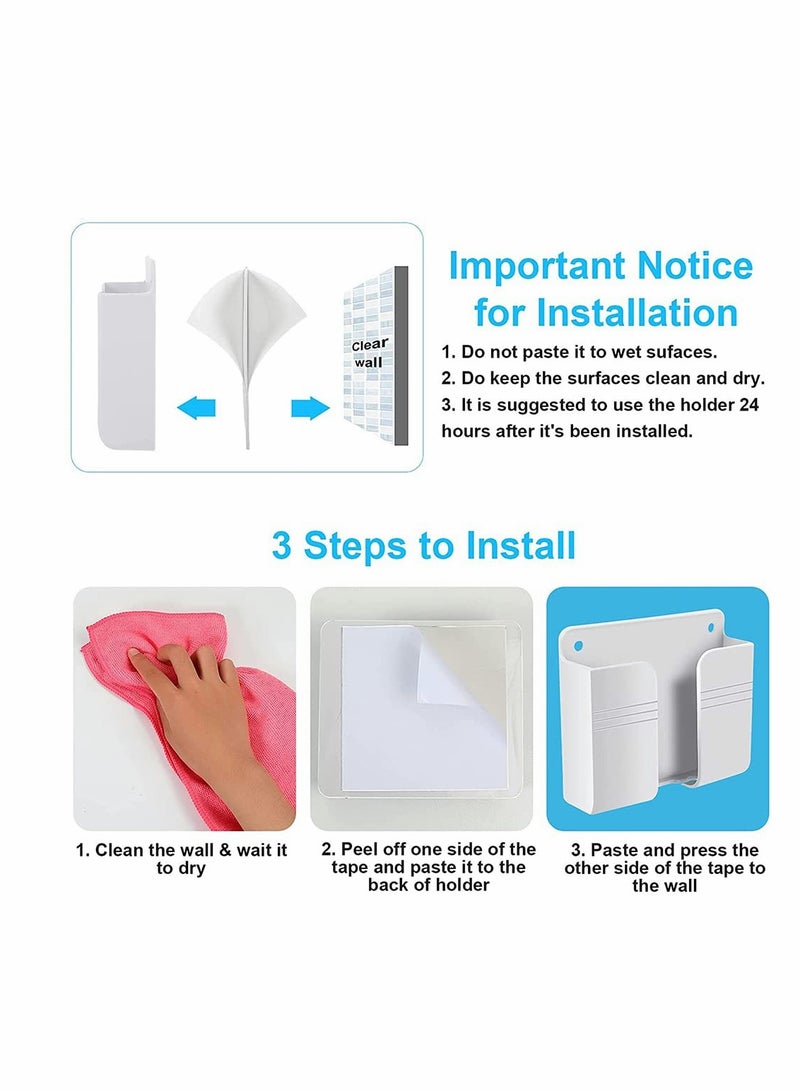 Clear wall

Important Notice for Installation

1. Do not paste it to wet sufaces.
2. Do keep the surfaces clean and dry.
3. It is suggested to use the holder 24 hours after it's been installed.

3 Steps to Install

1. Clean the wall & wait it to dry

2. Peel off one side of the tape and paste it to the back of holder

3. Paste and press the other side of the tape to the wall